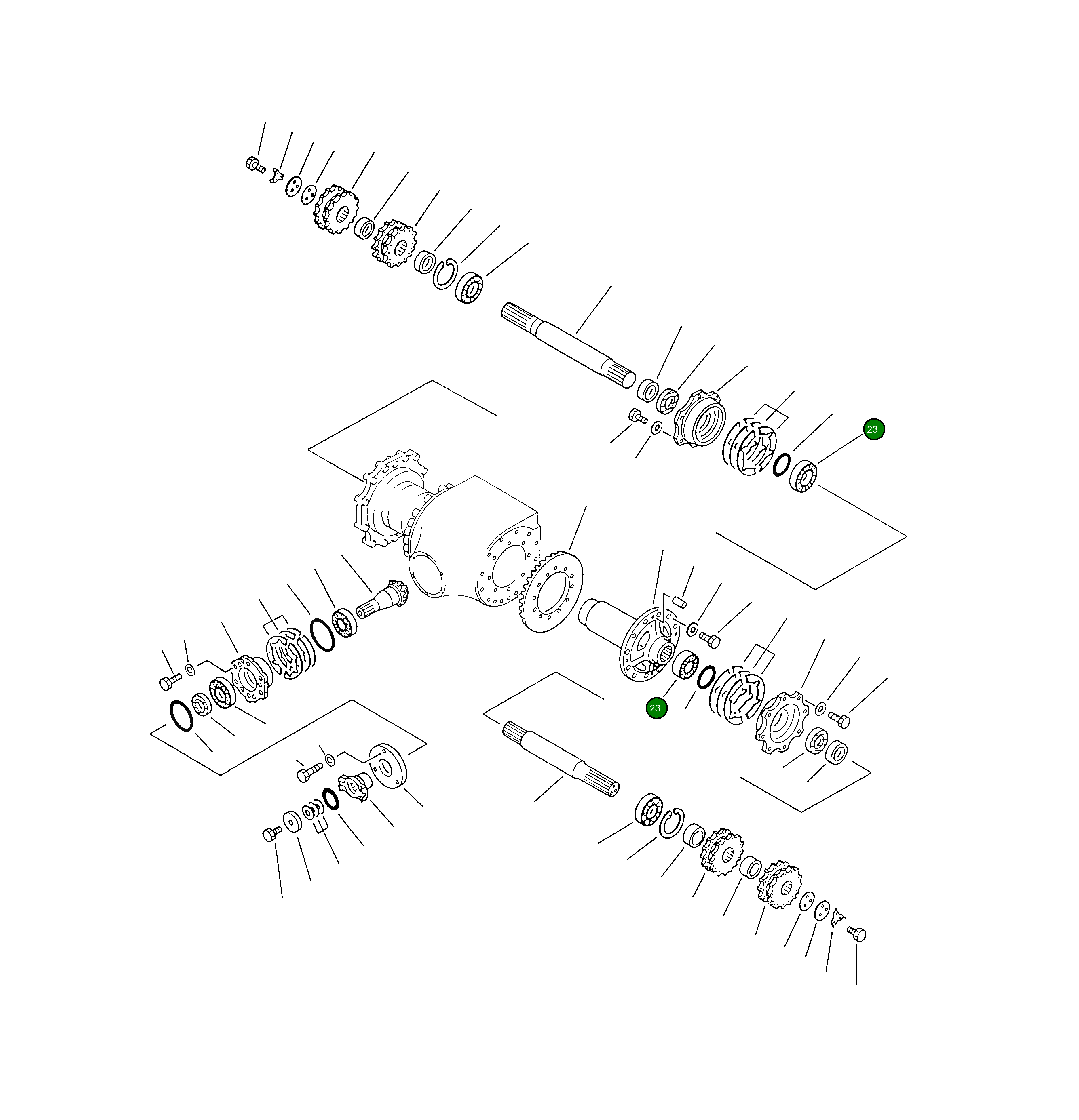 23

23