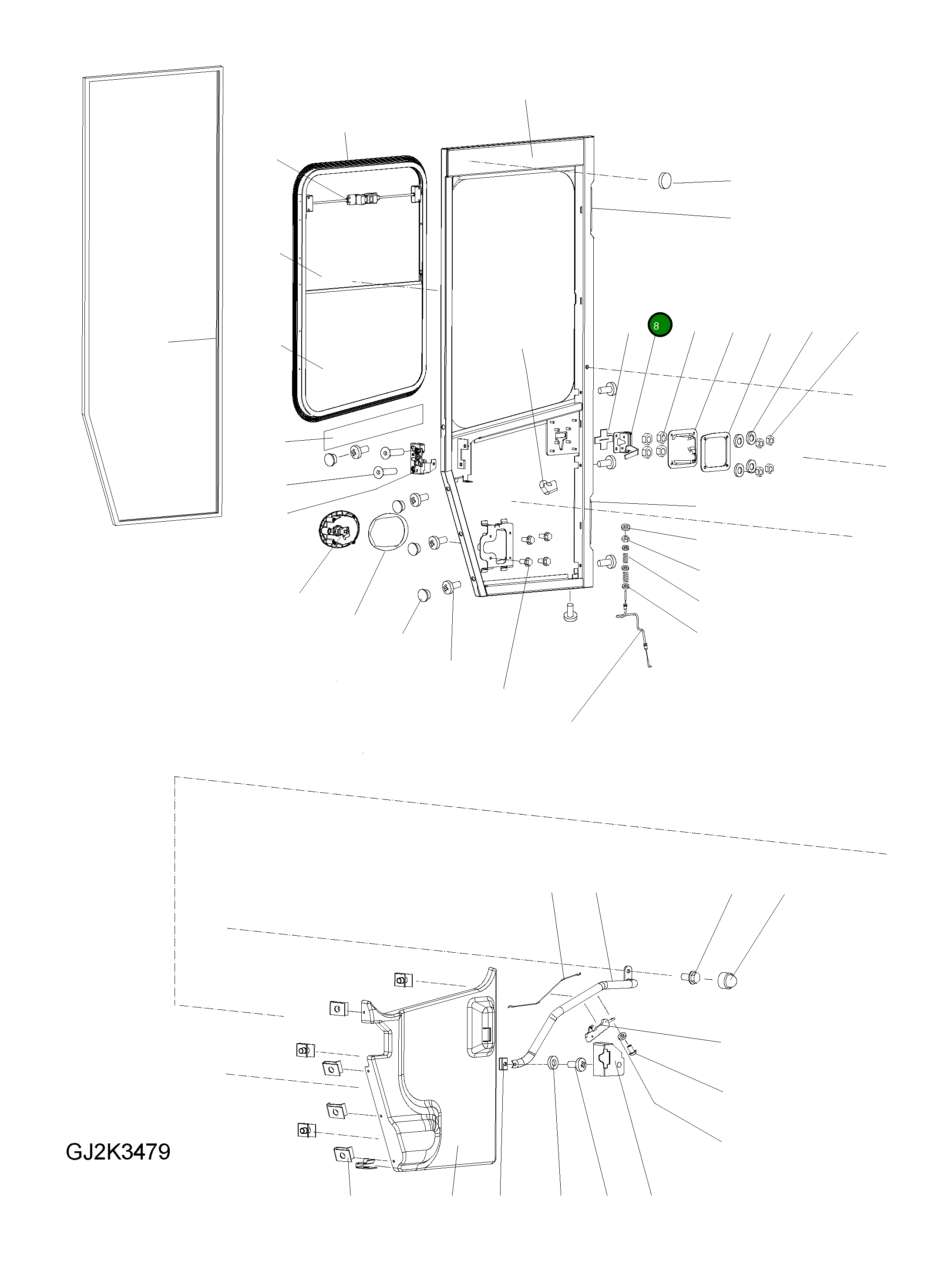 8

GJ2K3479