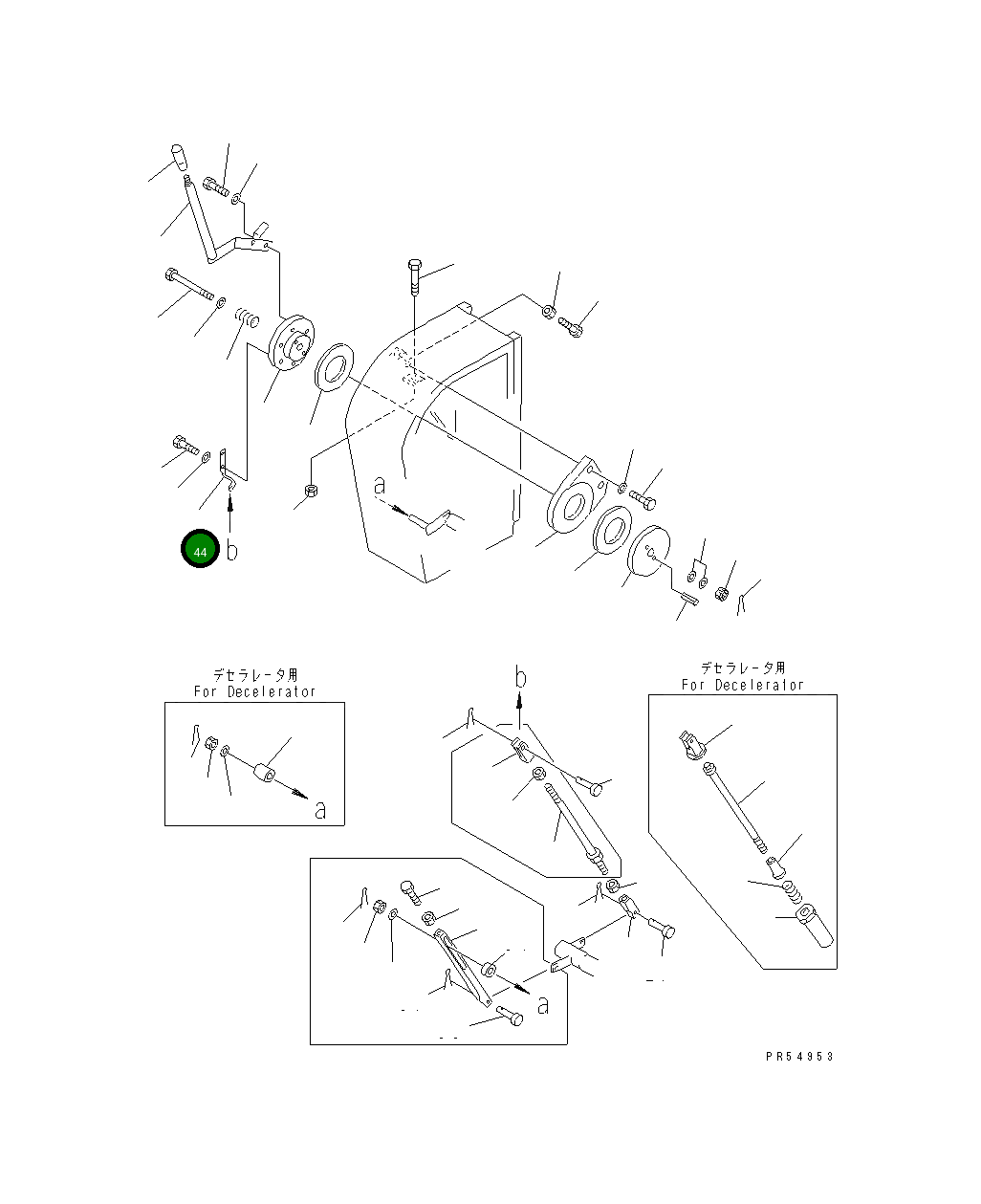 a
44
b
デセラレータ用
For Decelerator
a
b
デセラレータ用
For Decelerator
a
PR54953