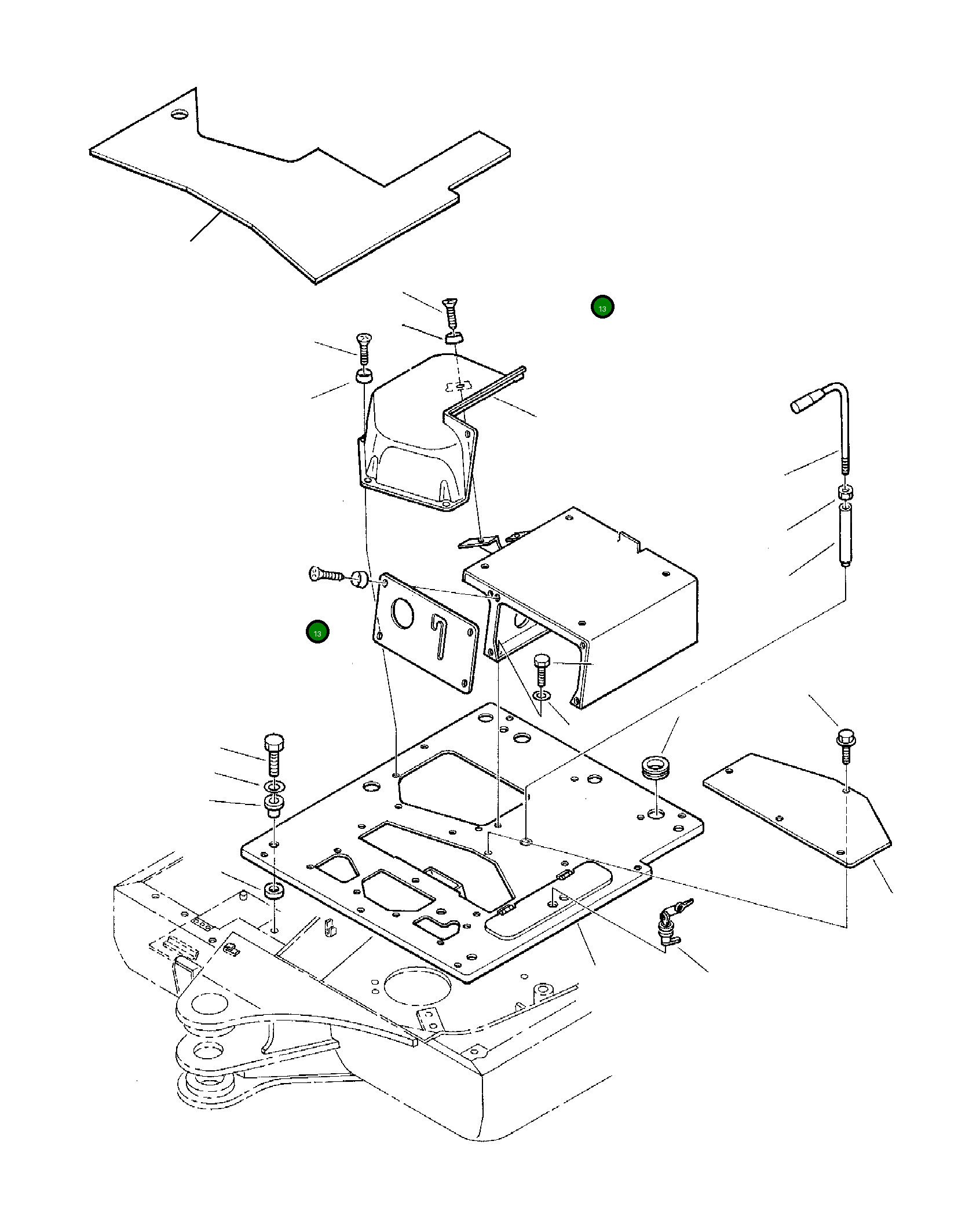 13

13