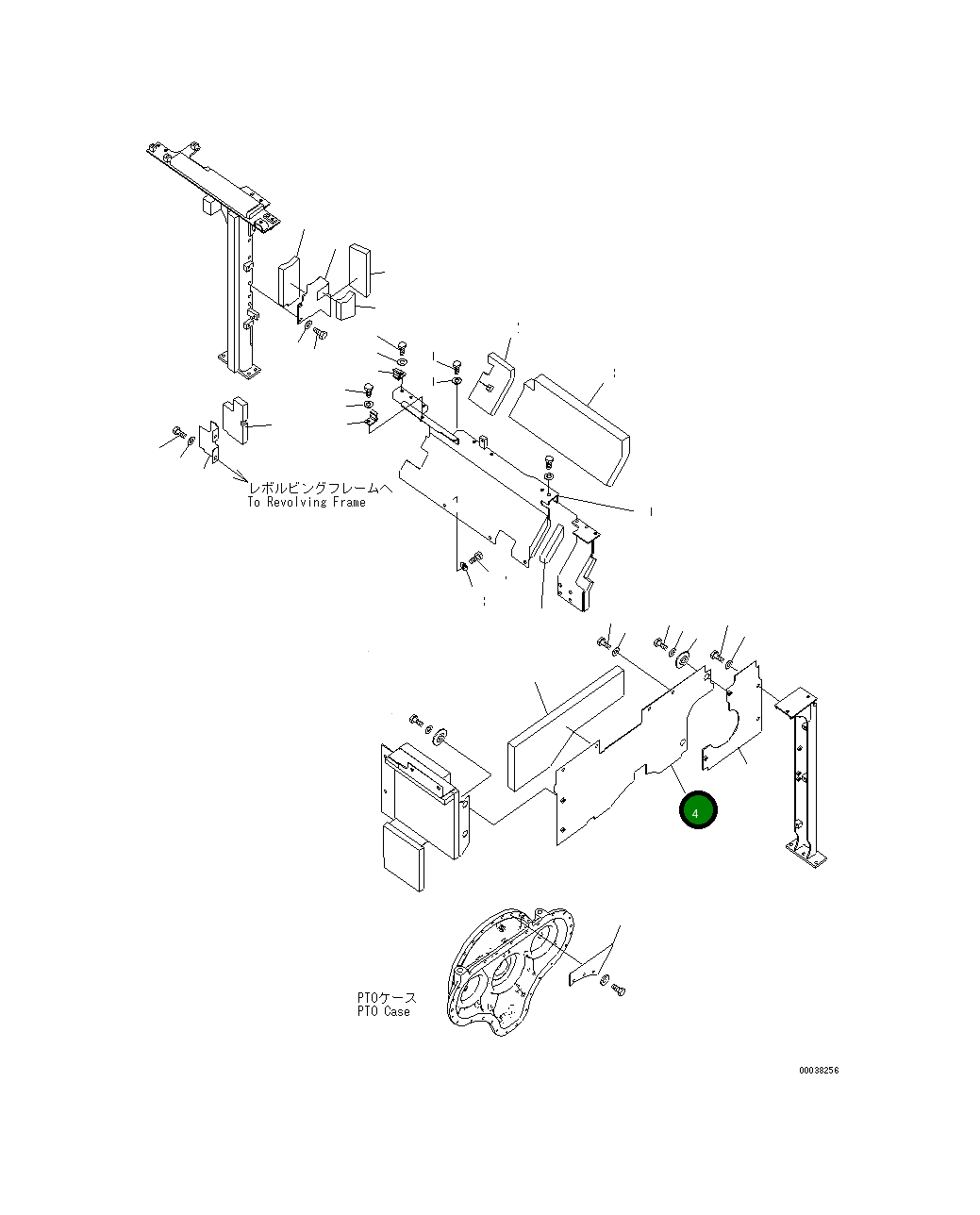 レボルビングフレームへ
To Revolving Frame

4

PTOケース
PTO Case

00038256