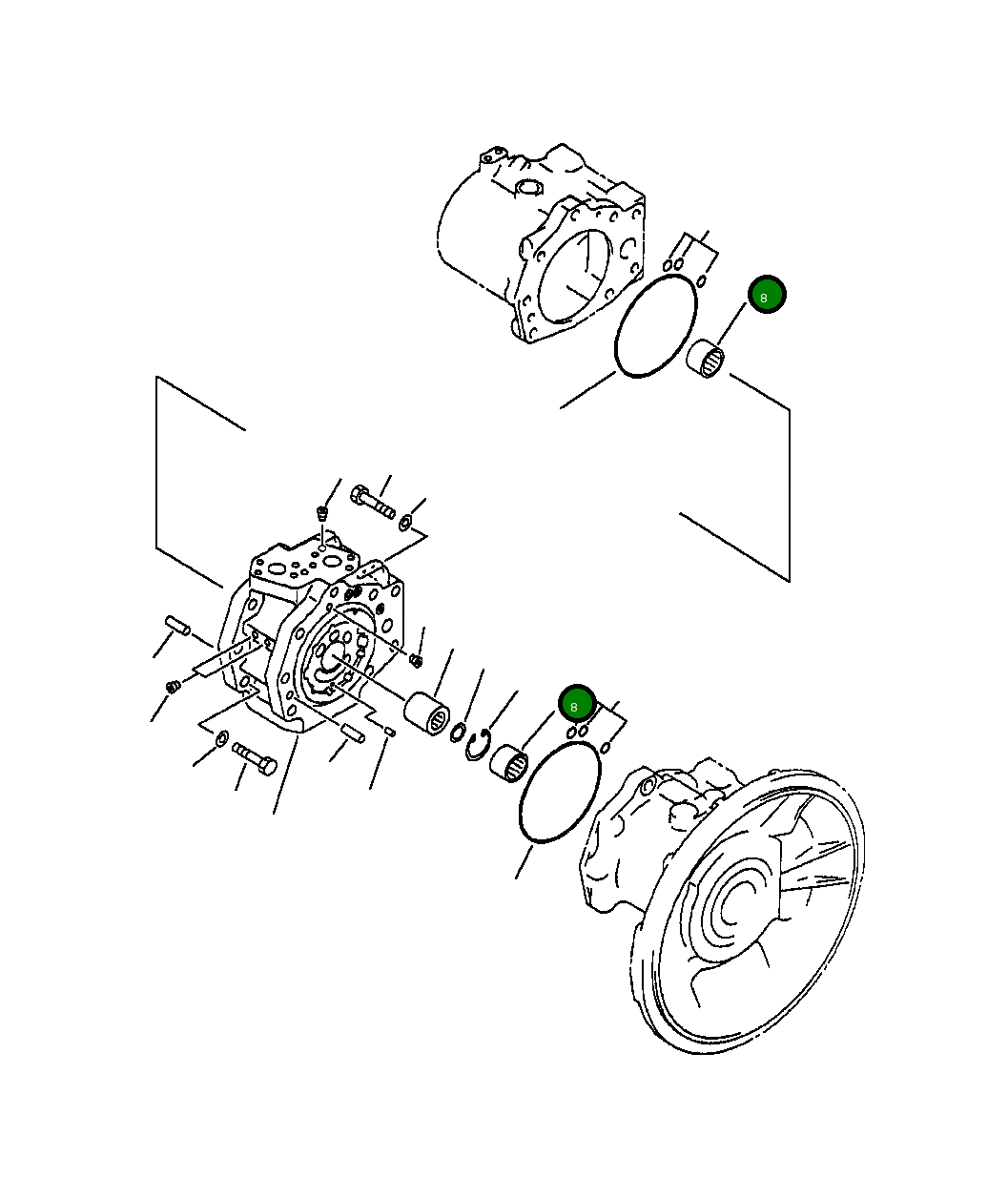 8

8