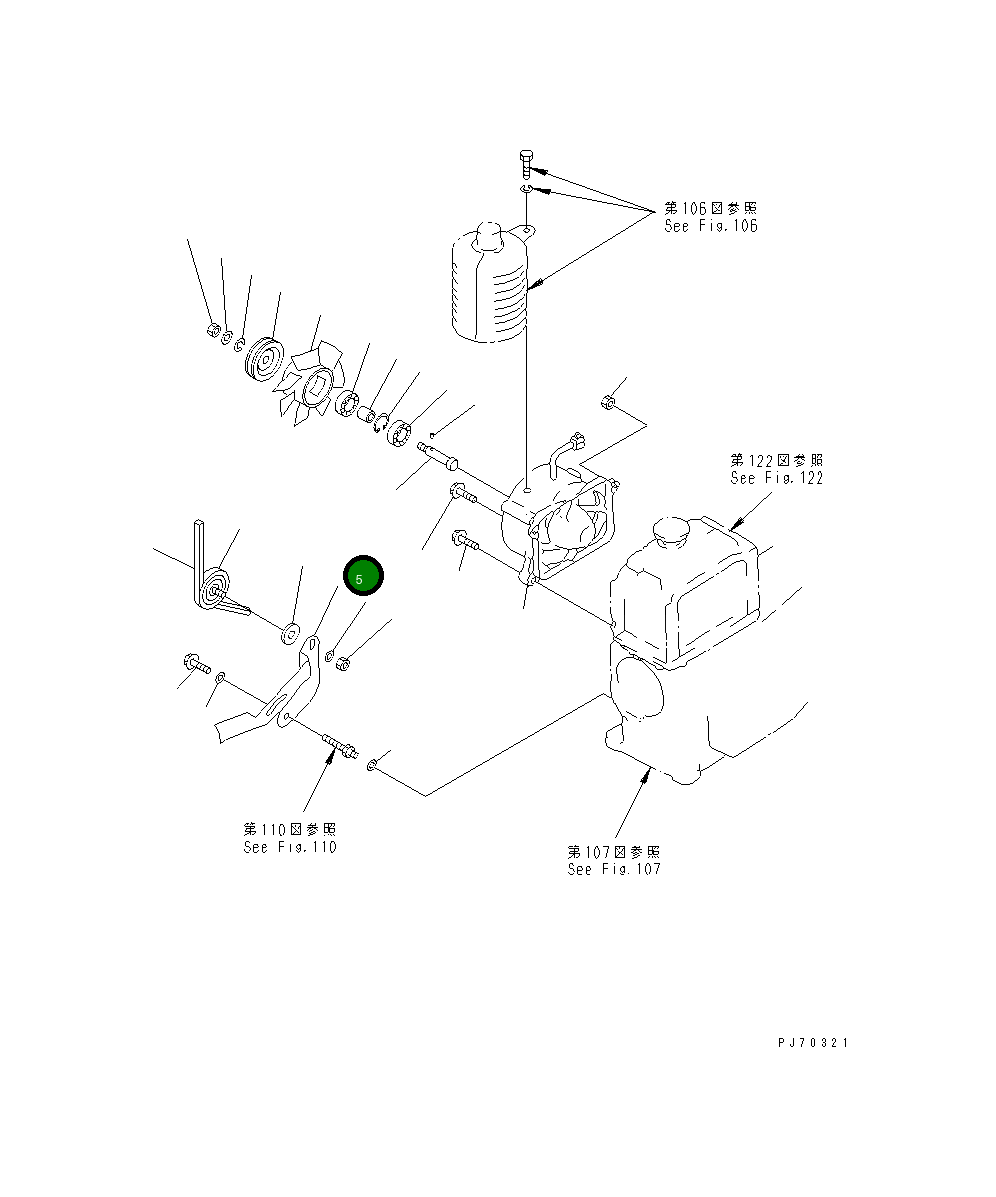 第106図参照
See Fig.106

第122図参照
See Fig.122

5

第110図参照
See Fig.110

第107図参照
See Fig.107

PJ70321