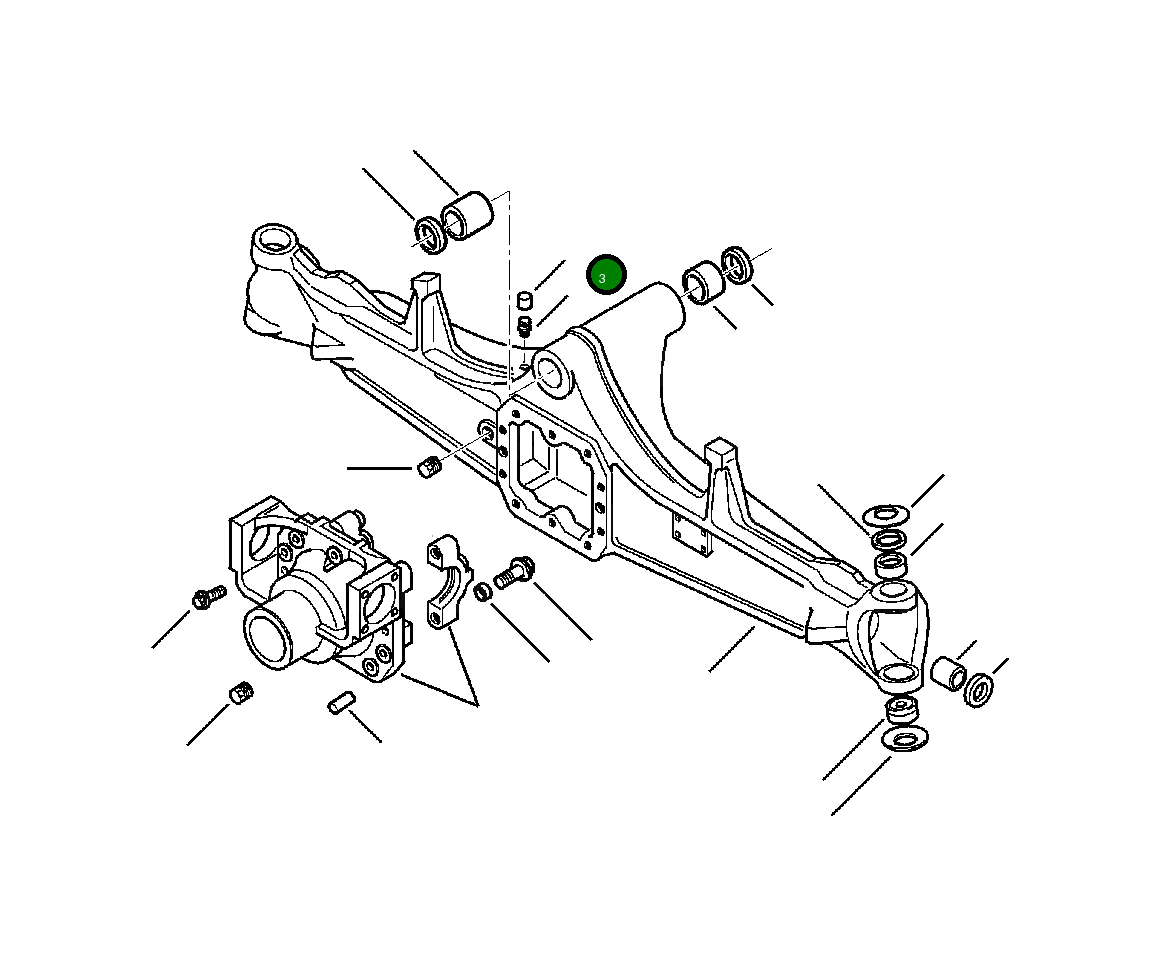 3