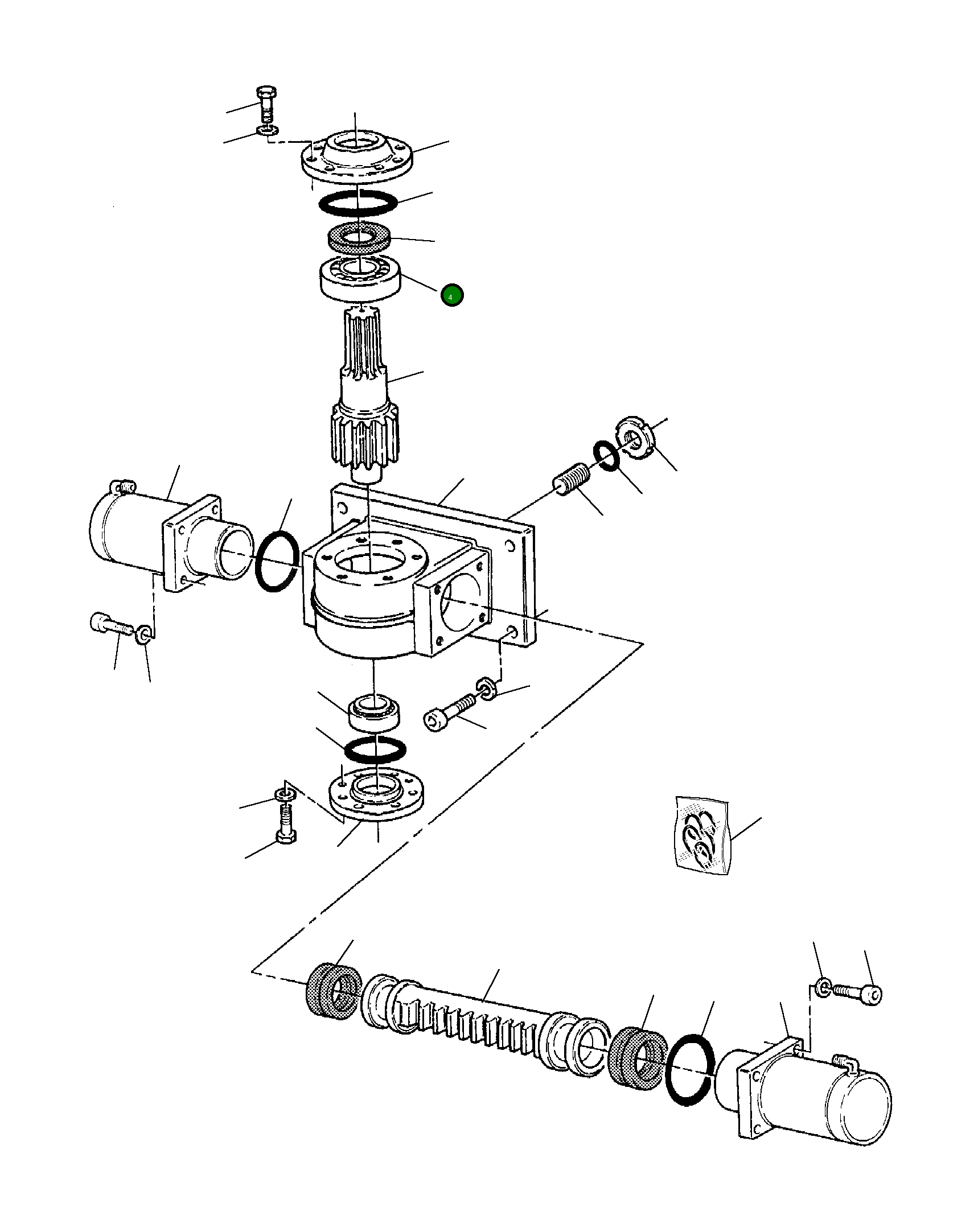 4