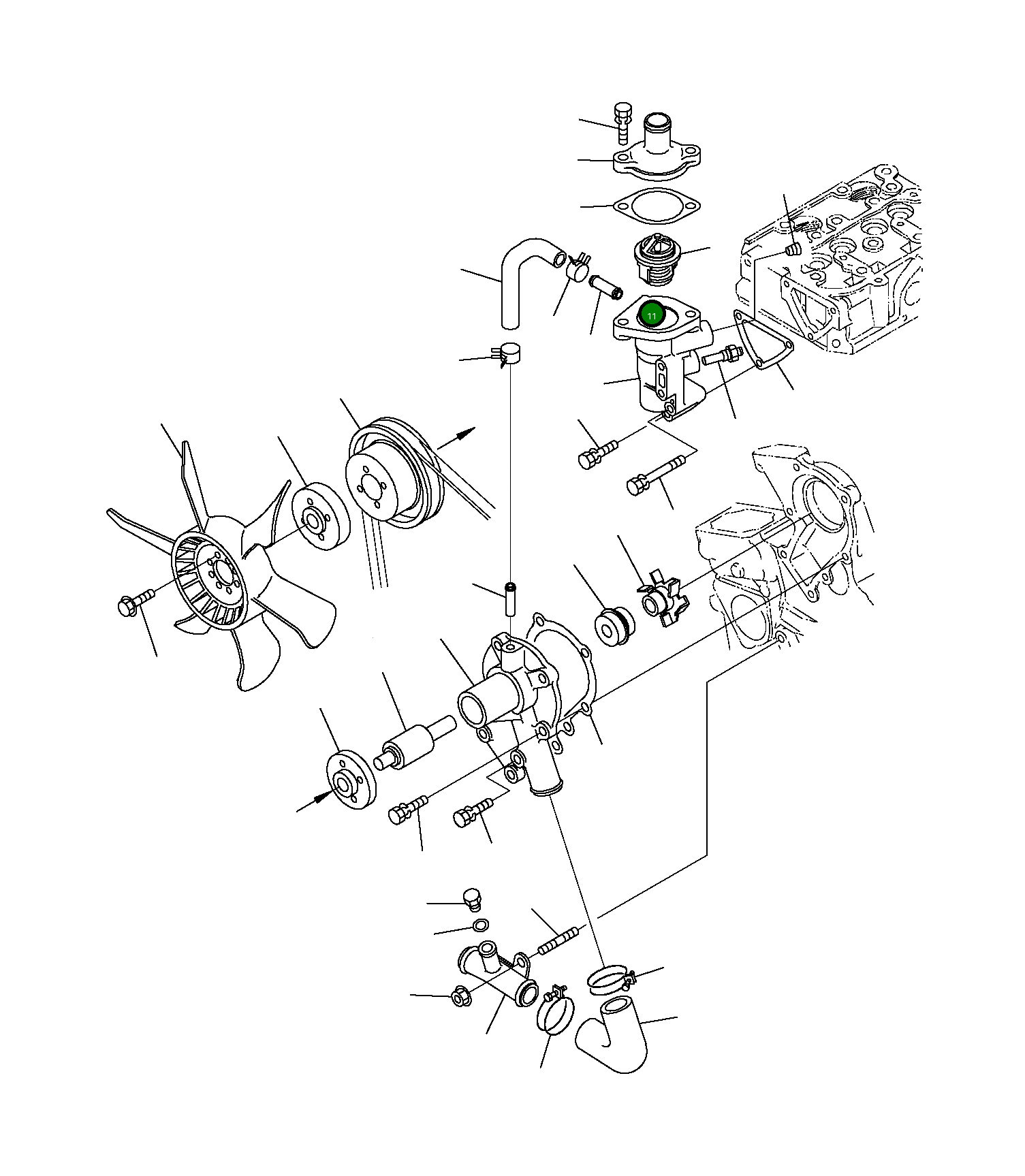 11