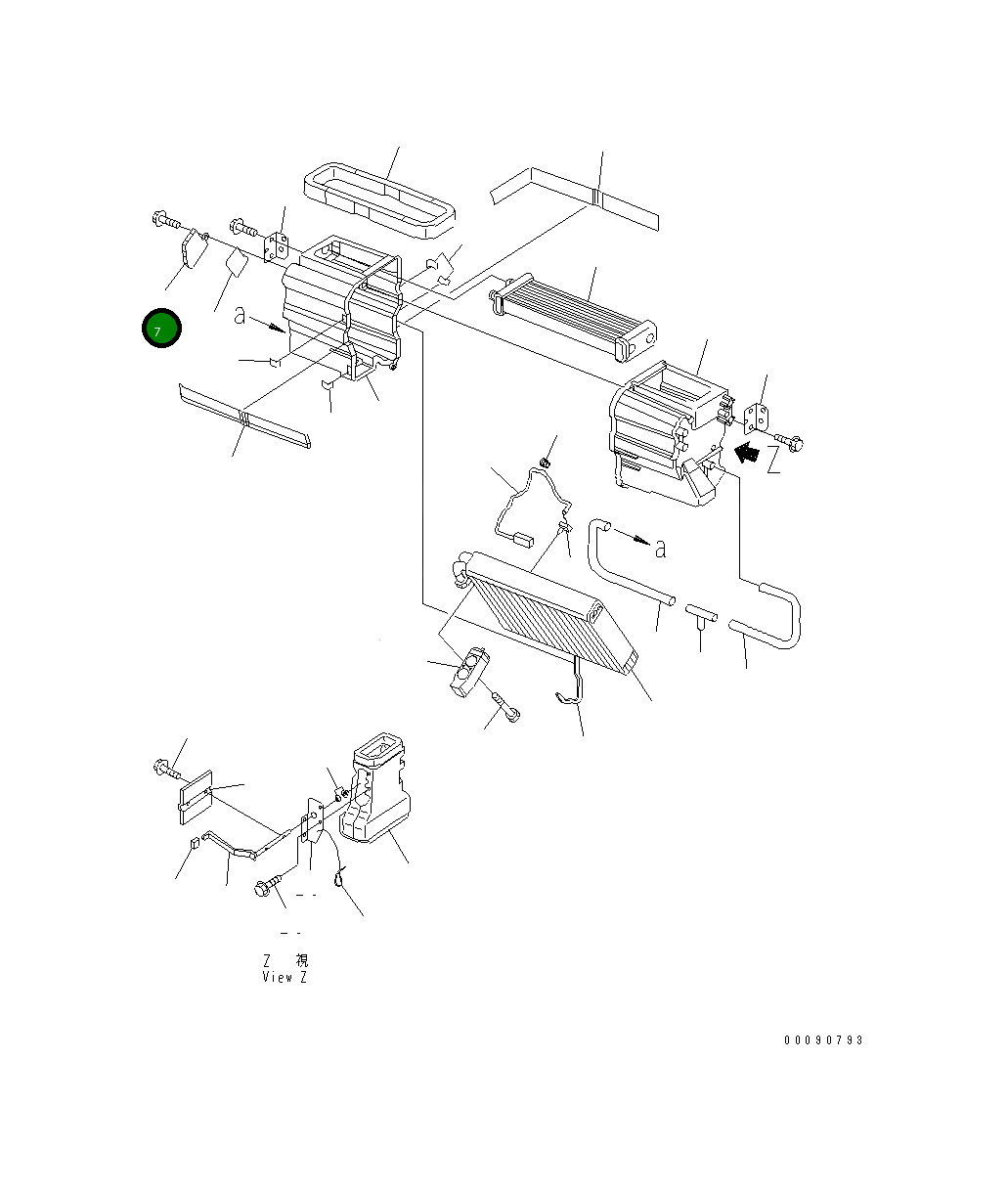 7

a

Z

a

Z 視
View Z

00090793