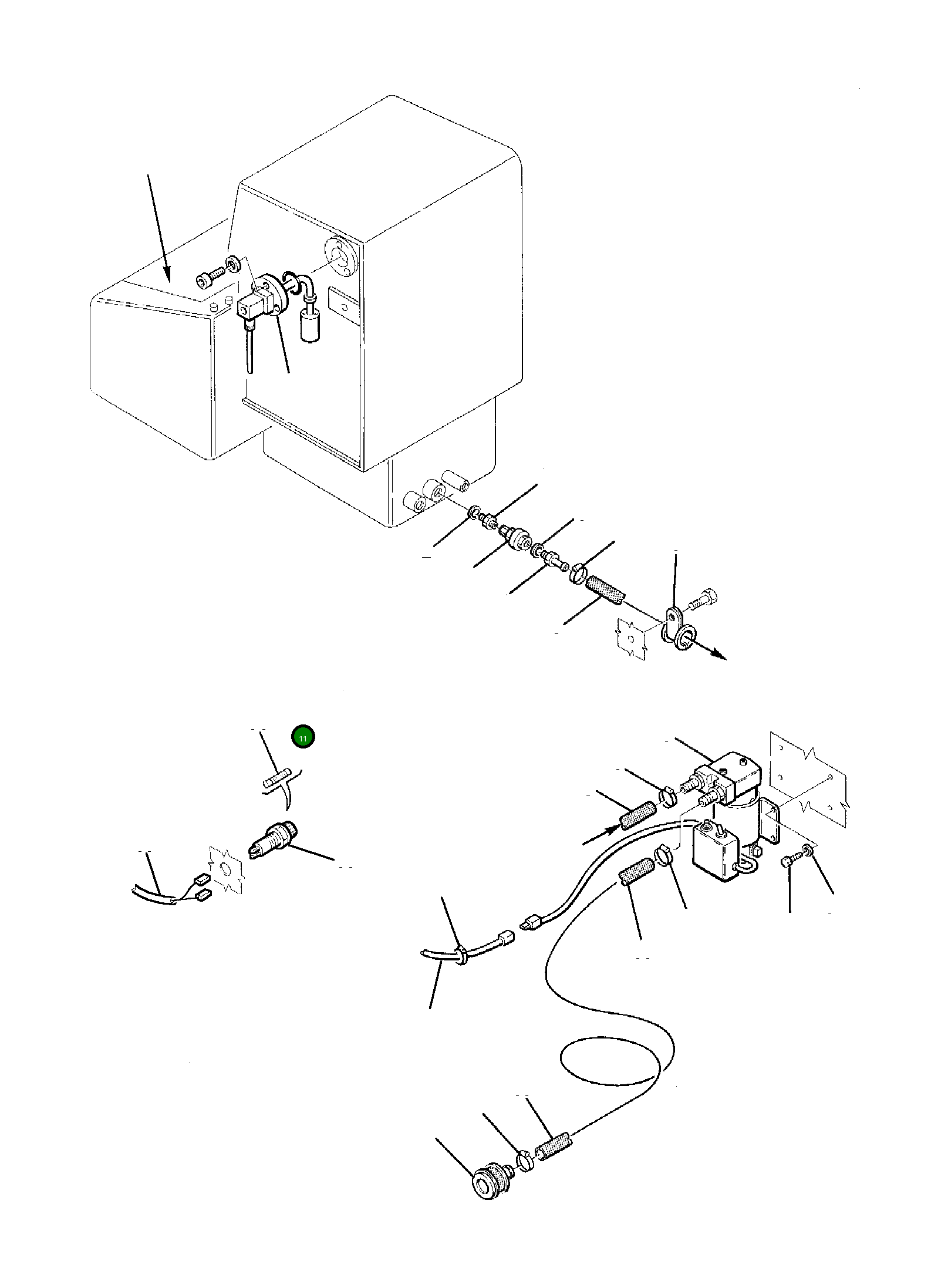 11