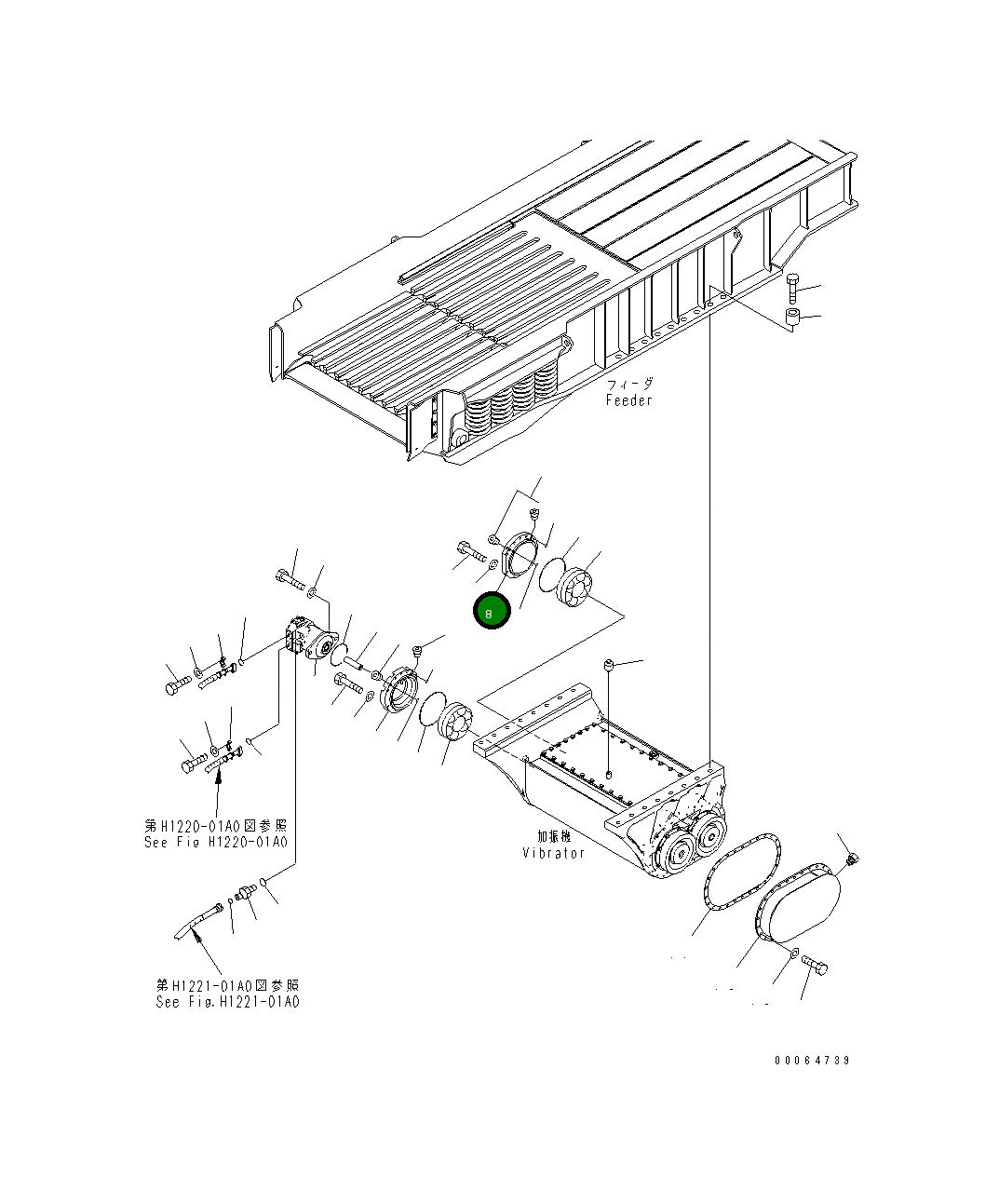 フィーダ
Feeder

8

第H1220-01A0図参照
See Fig H1220-01A0

加振機
Vibrator

第H1221-01A0図参照
See Fig.H1221-01A0

00064739