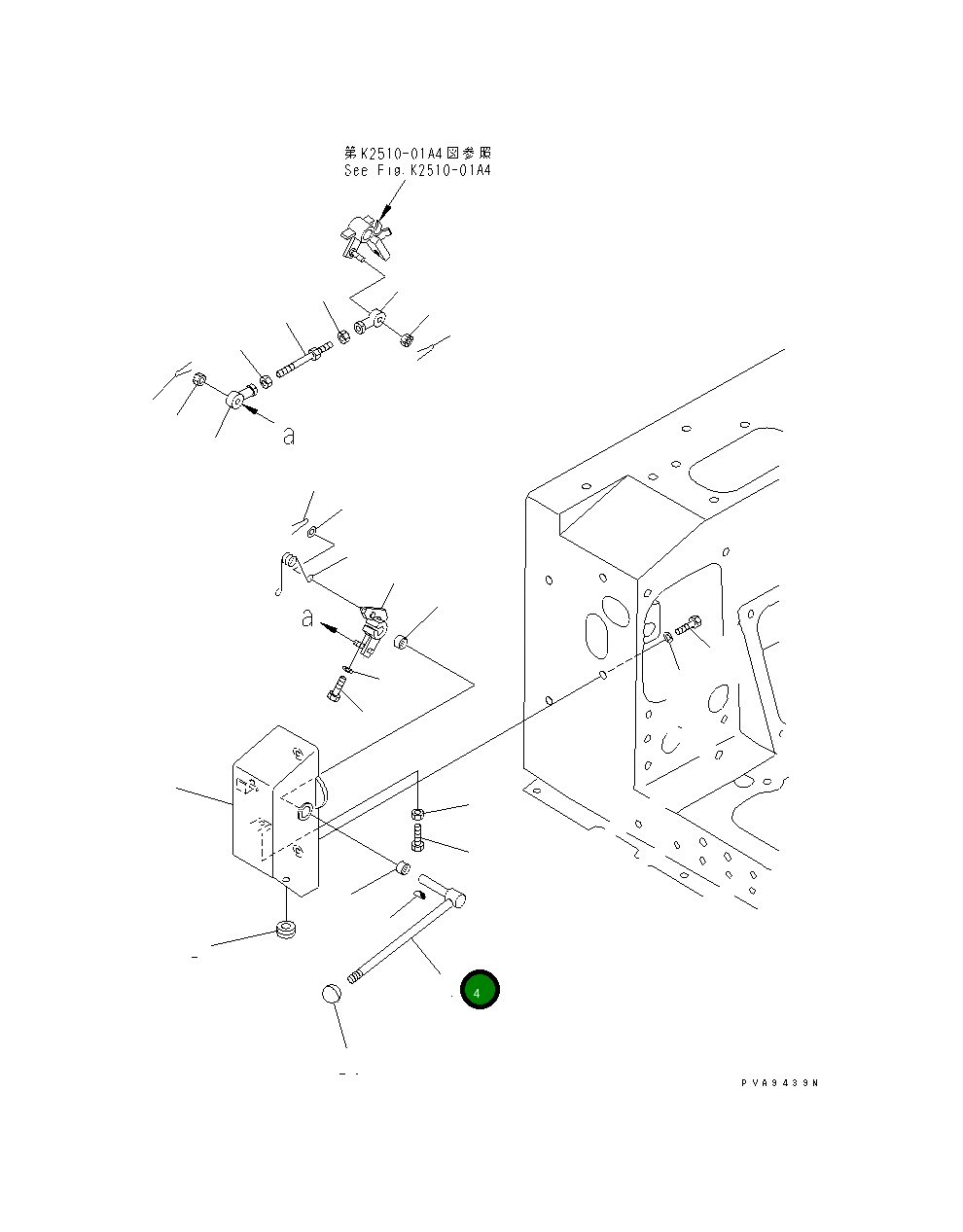 第K2510-01A4図参照
See Fig.K2510-01A4

a

a

4

PVA9439N