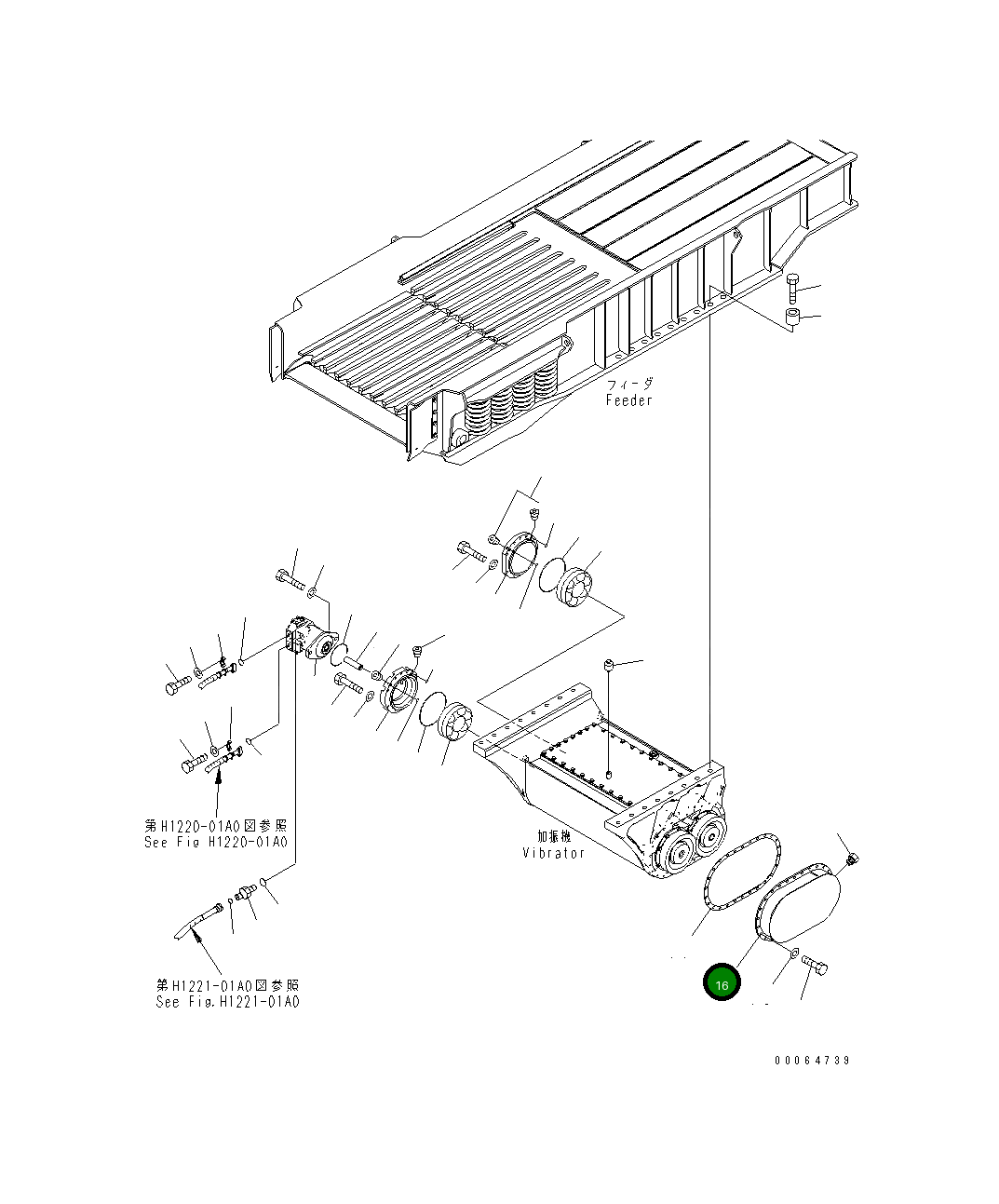 フィーダ
Feeder

第H1220-01A0図参照
See Fig H1220-01A0

加振機
Vibrator

第H1221-01A0図参照
See Fig.H1221-01A0

16

00064739