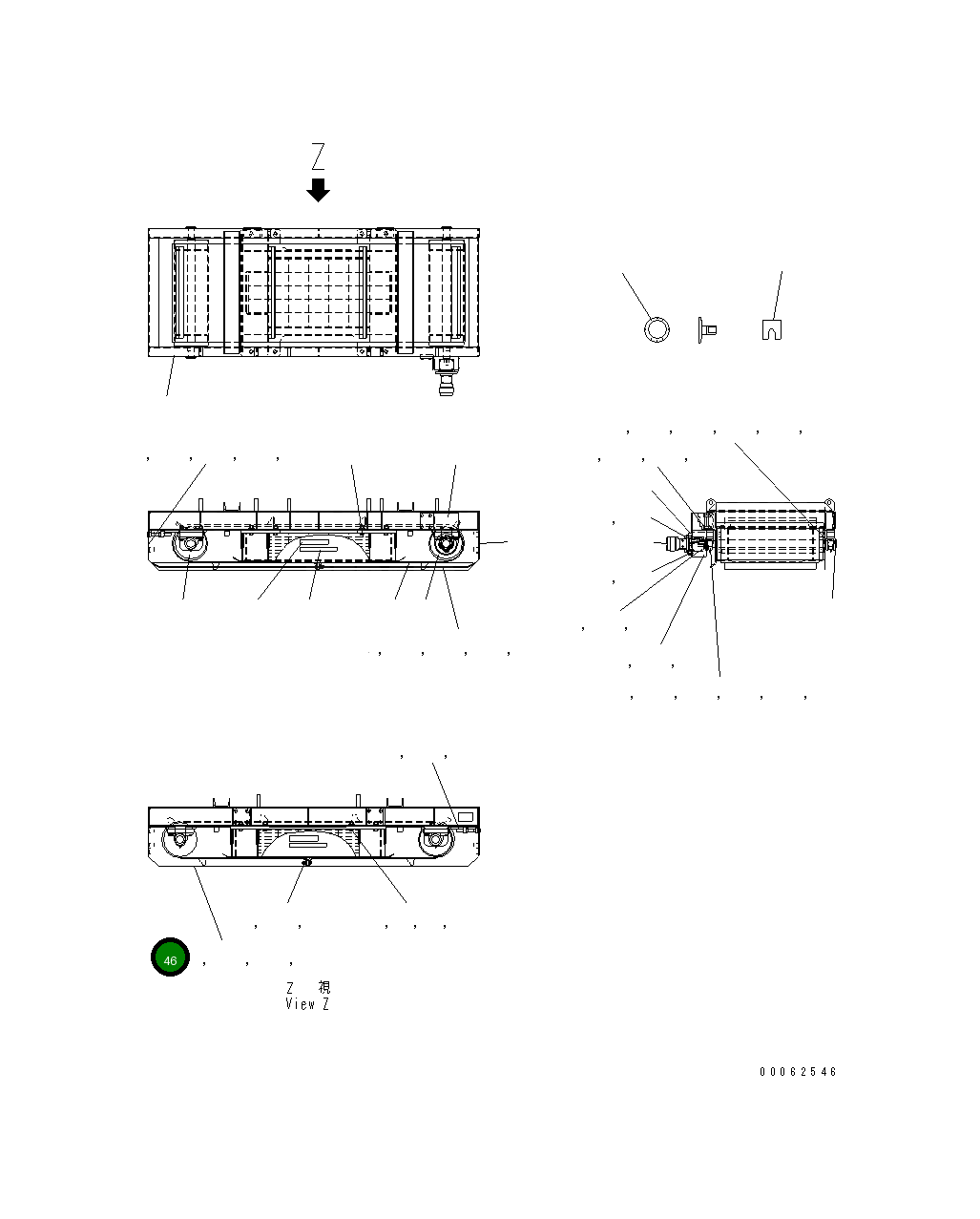 Z

46

Z 視
View Z

00062546