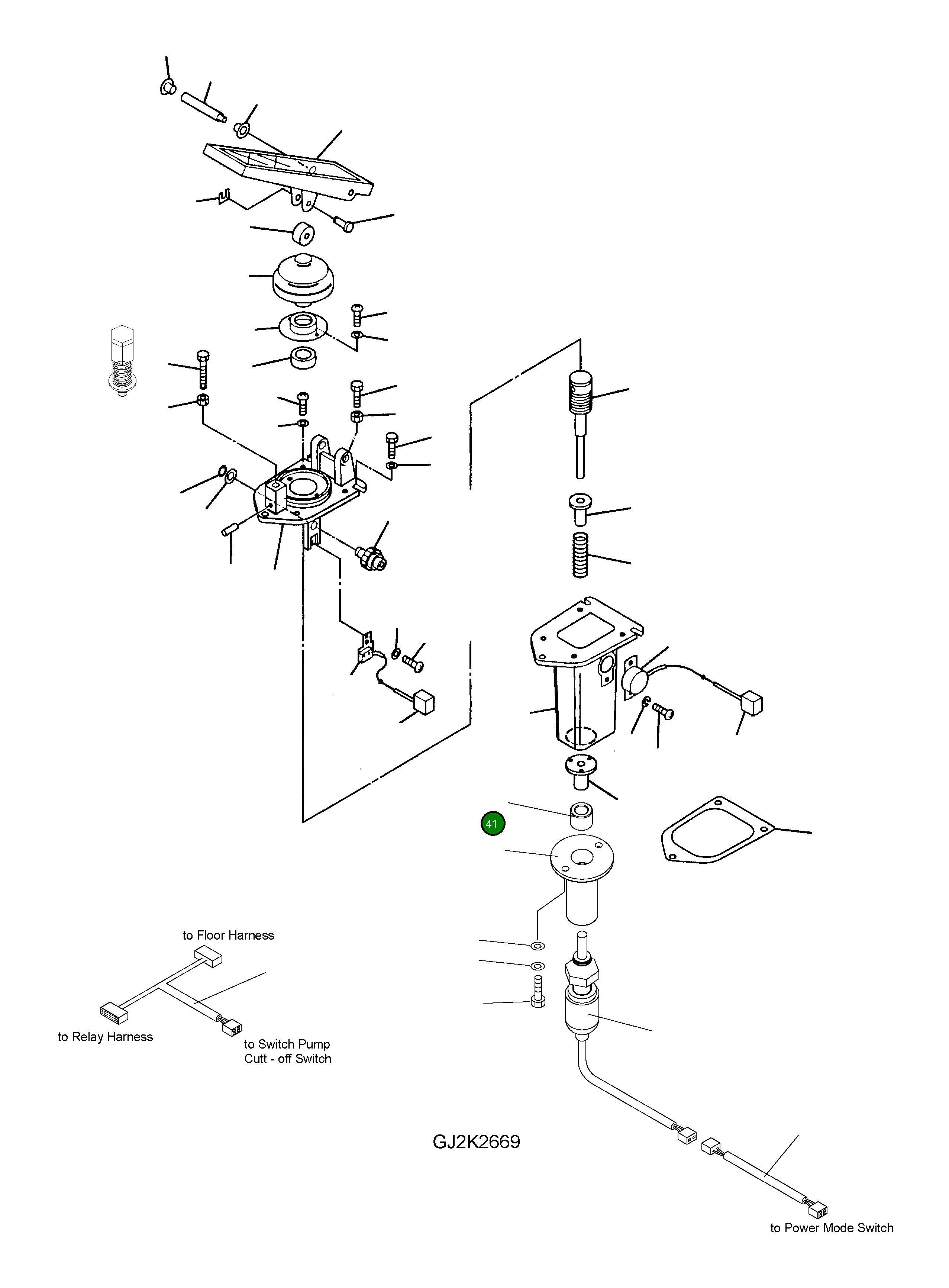 41

to Floor Harness

to Relay Harness

to Switch Pump Cutt - off Switch

GJ2K2669

to Power Mode Switch