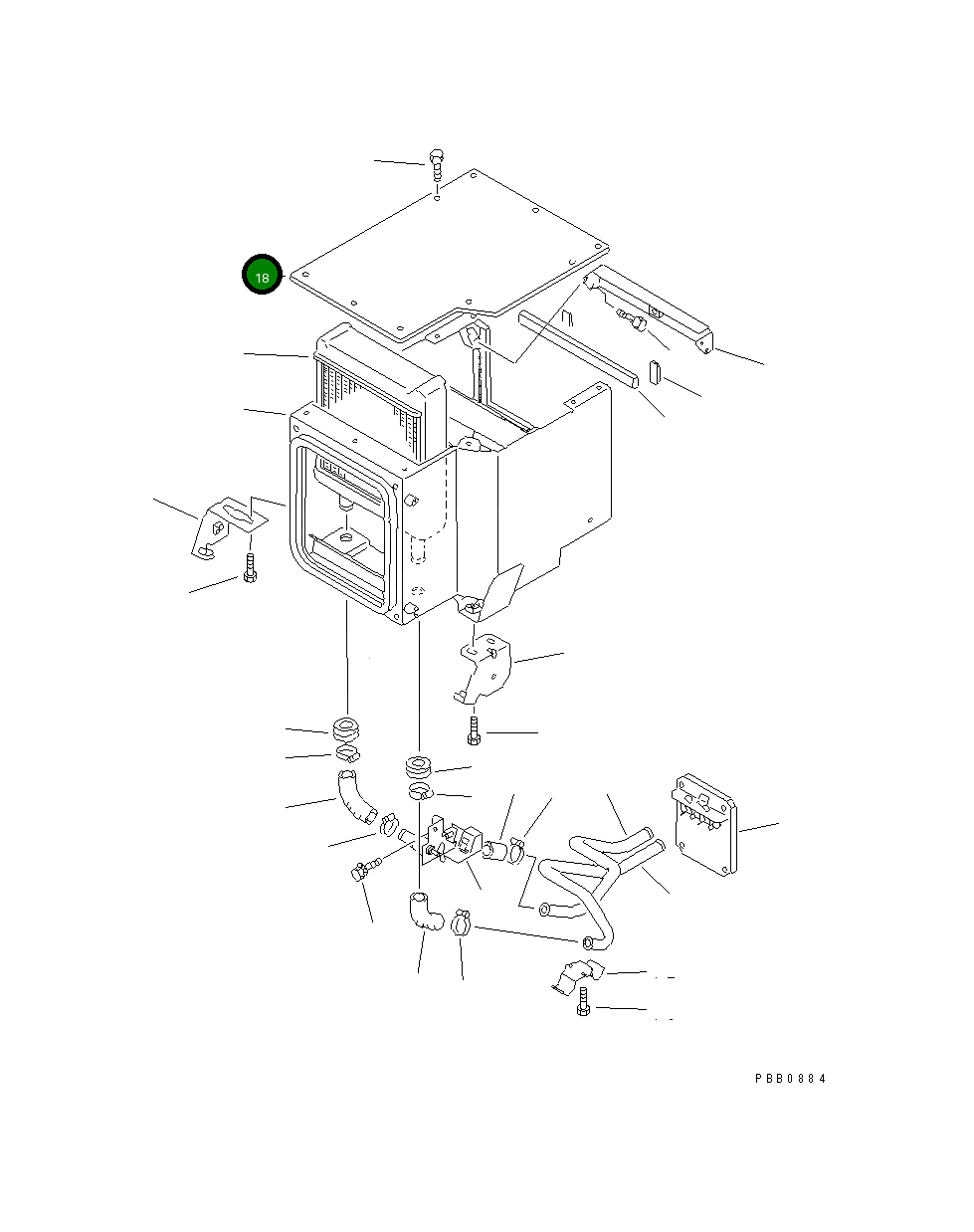 18

PBB0884