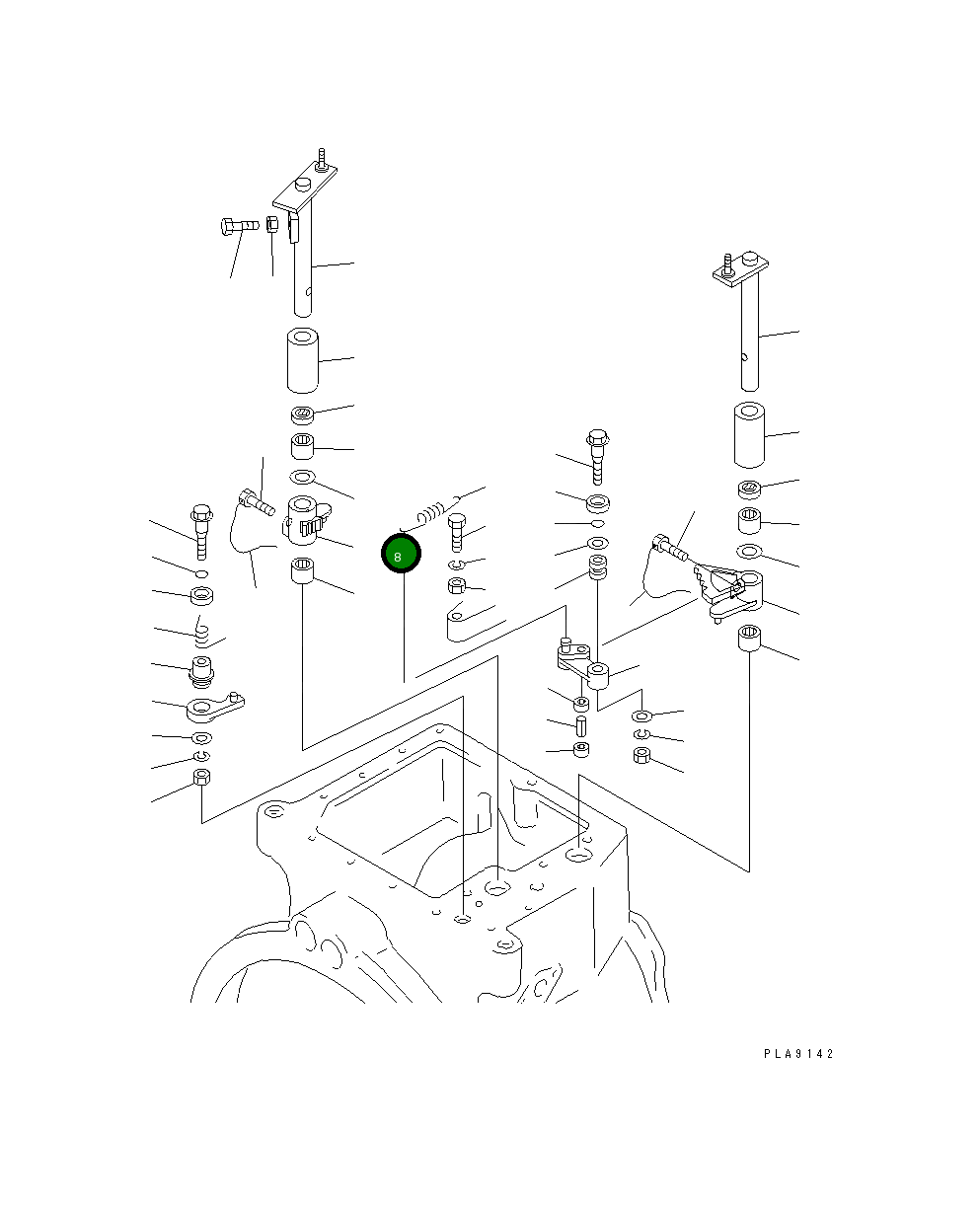 8

PLA9142