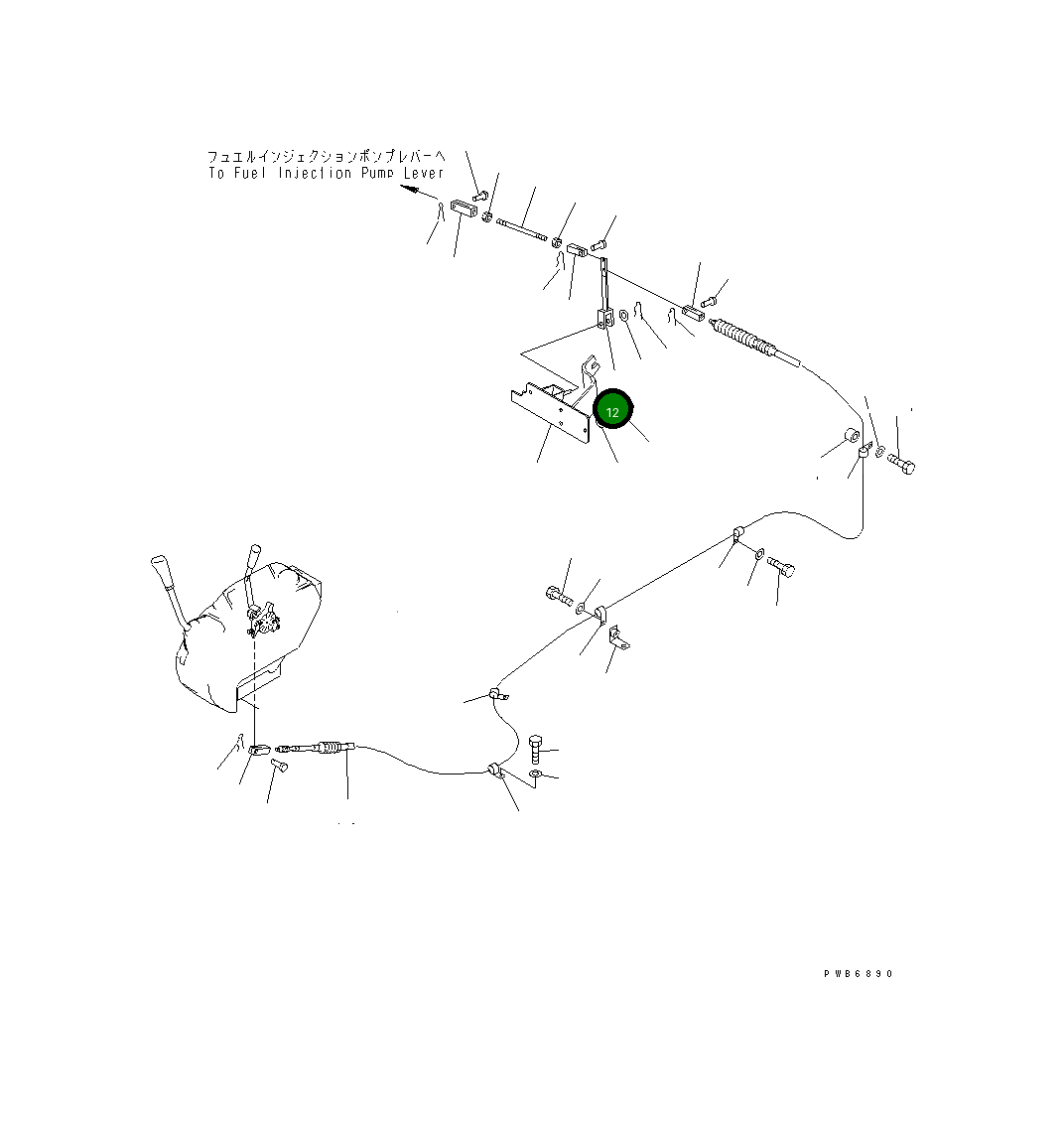 フュエルインジェクションポンプレバーへ
To Fuel Injection Pump Lever

12

PWB6890