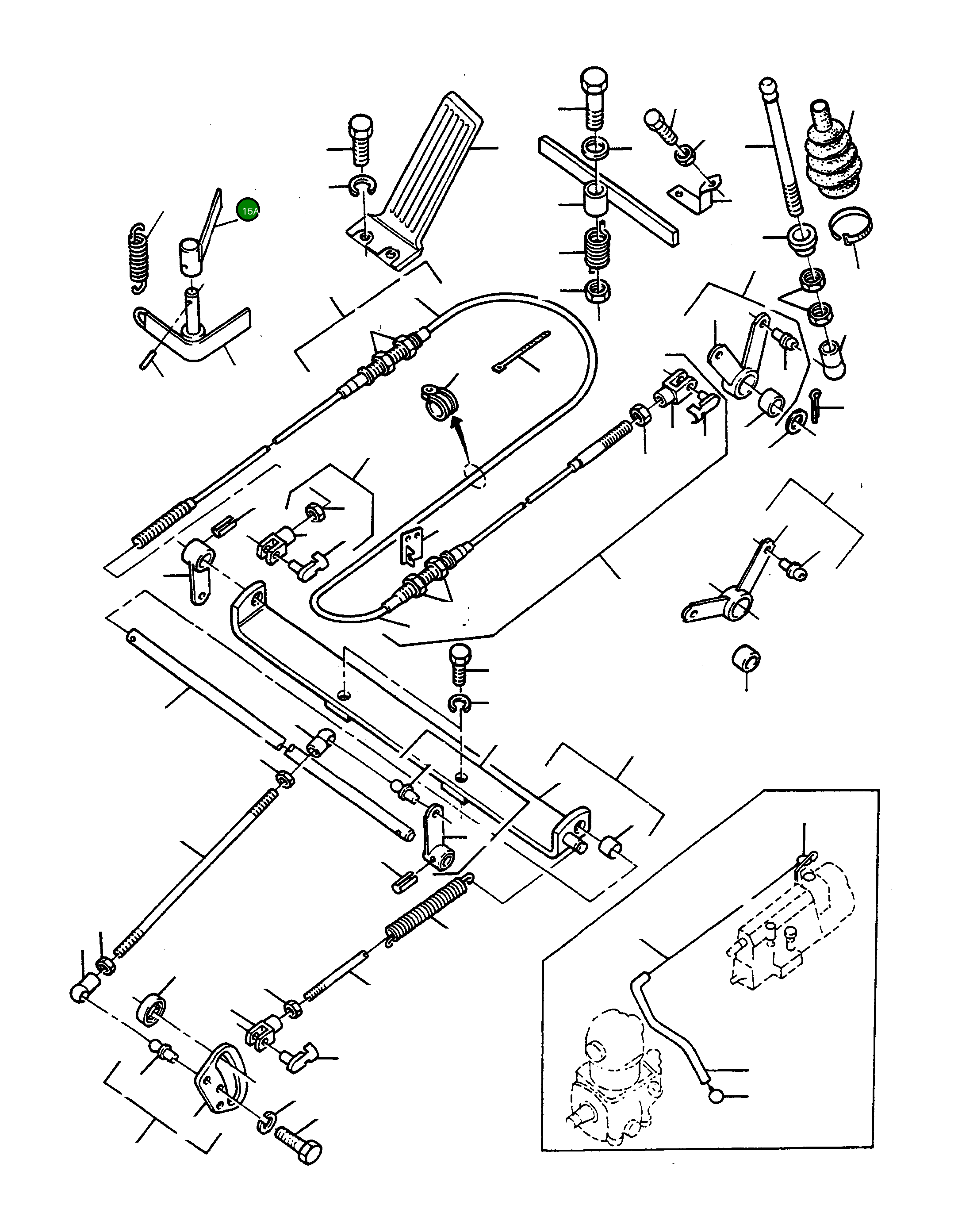 15A