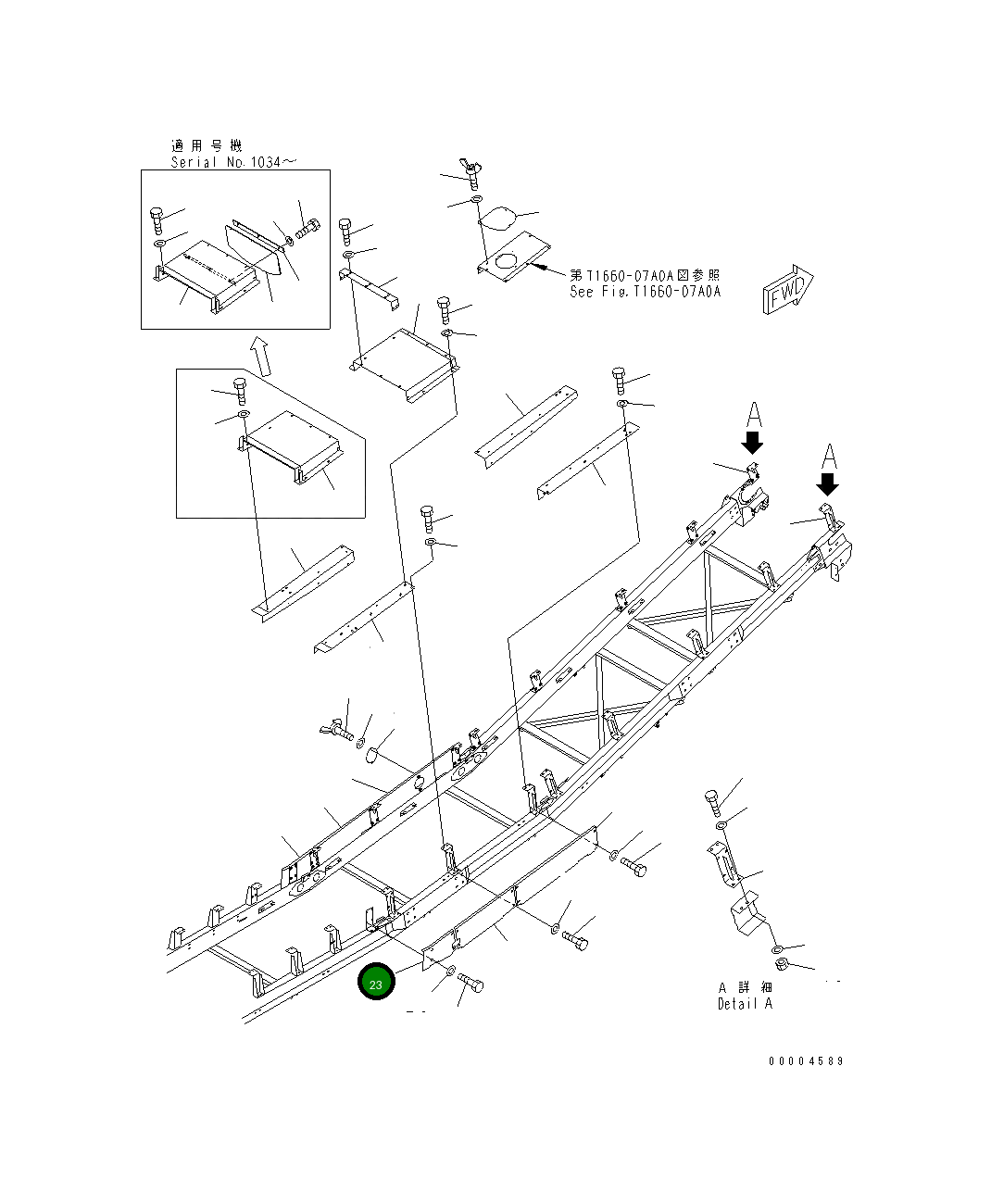 適用号機
Serial No.1034～

第T1660-07A0A図参照
See Fig.T1660-07A0A

FWD

A

A

23

A 詳細
Detail A

00004589