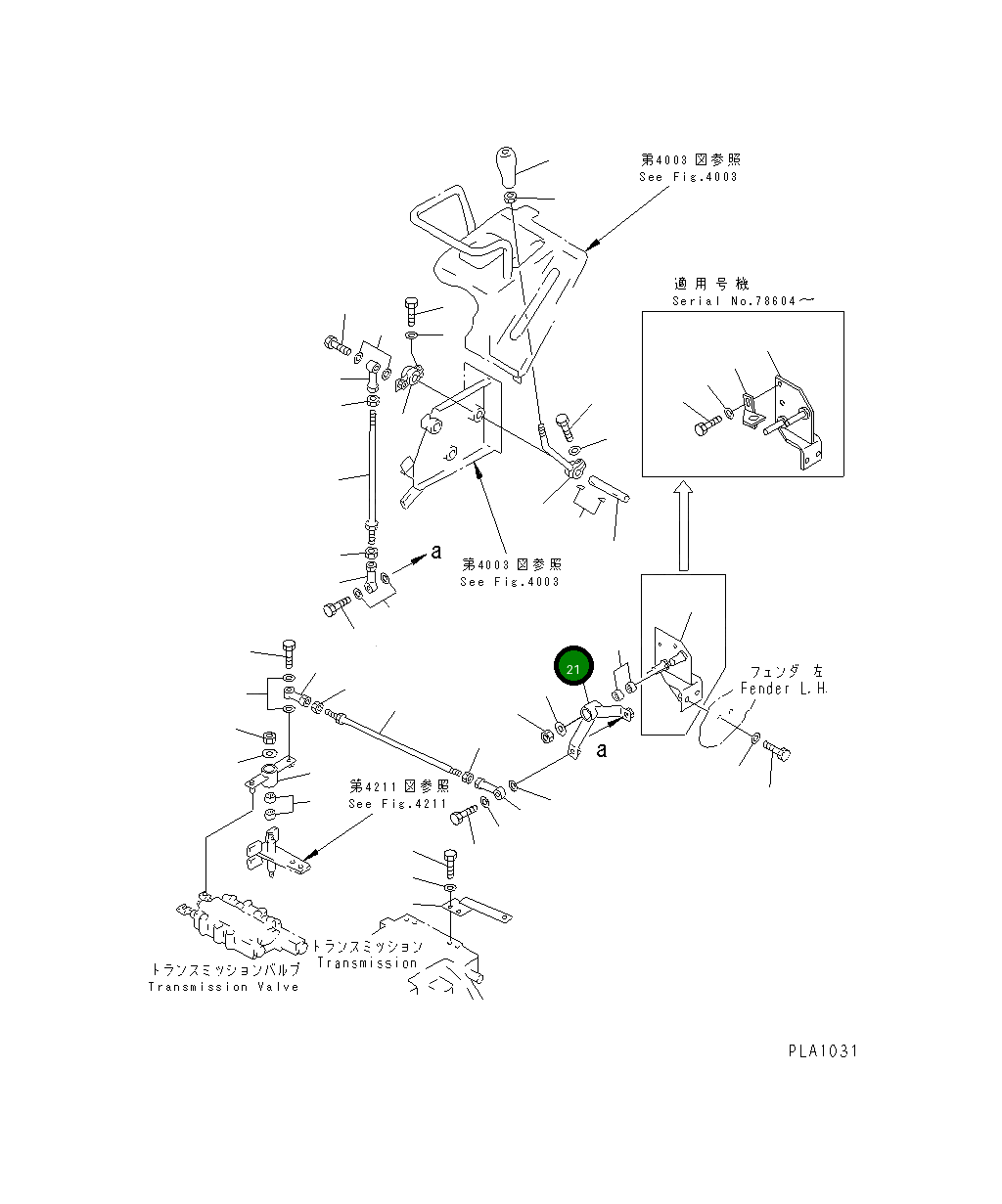 第4003図参照
See Fig.4003

適用号機
Serial No.78604～

a

第4003図参照
See Fig.4003

21

フェンダ 左
Fender L.H.

a

第4211図参照
See Fig.4211

トランスミッション
Transmission

トランスミッションバルブ
Transmission Valve

PLA1031