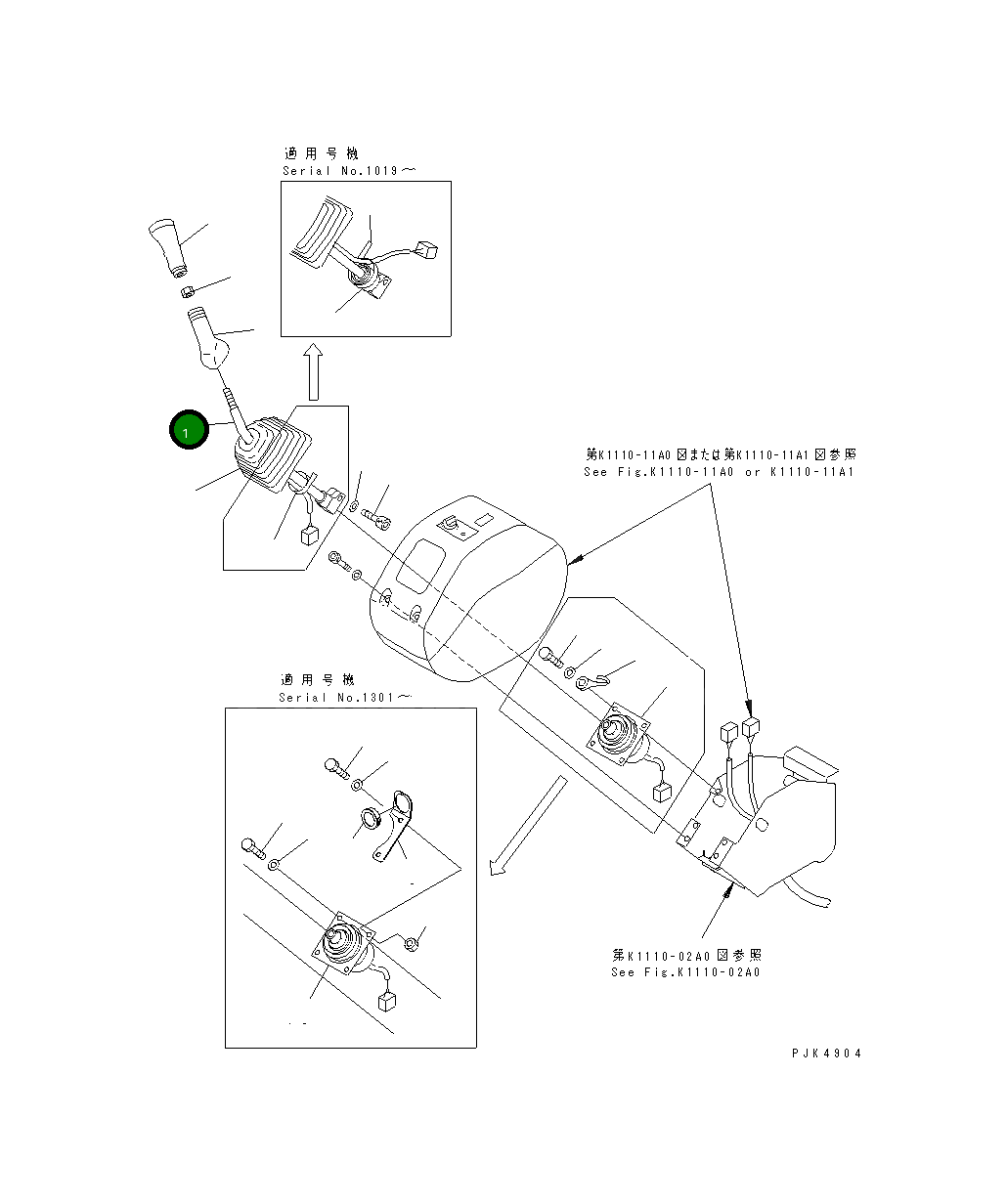 適用号機
Serial No.1019～

1

第K1110-11A0図または第K1110-11A1図参照
See Fig.K1110-11A0 or K1110-11A1

適用号機
Serial No.1301～

第K1110-02A0図参照
See Fig.K1110-02A0

PJK4904