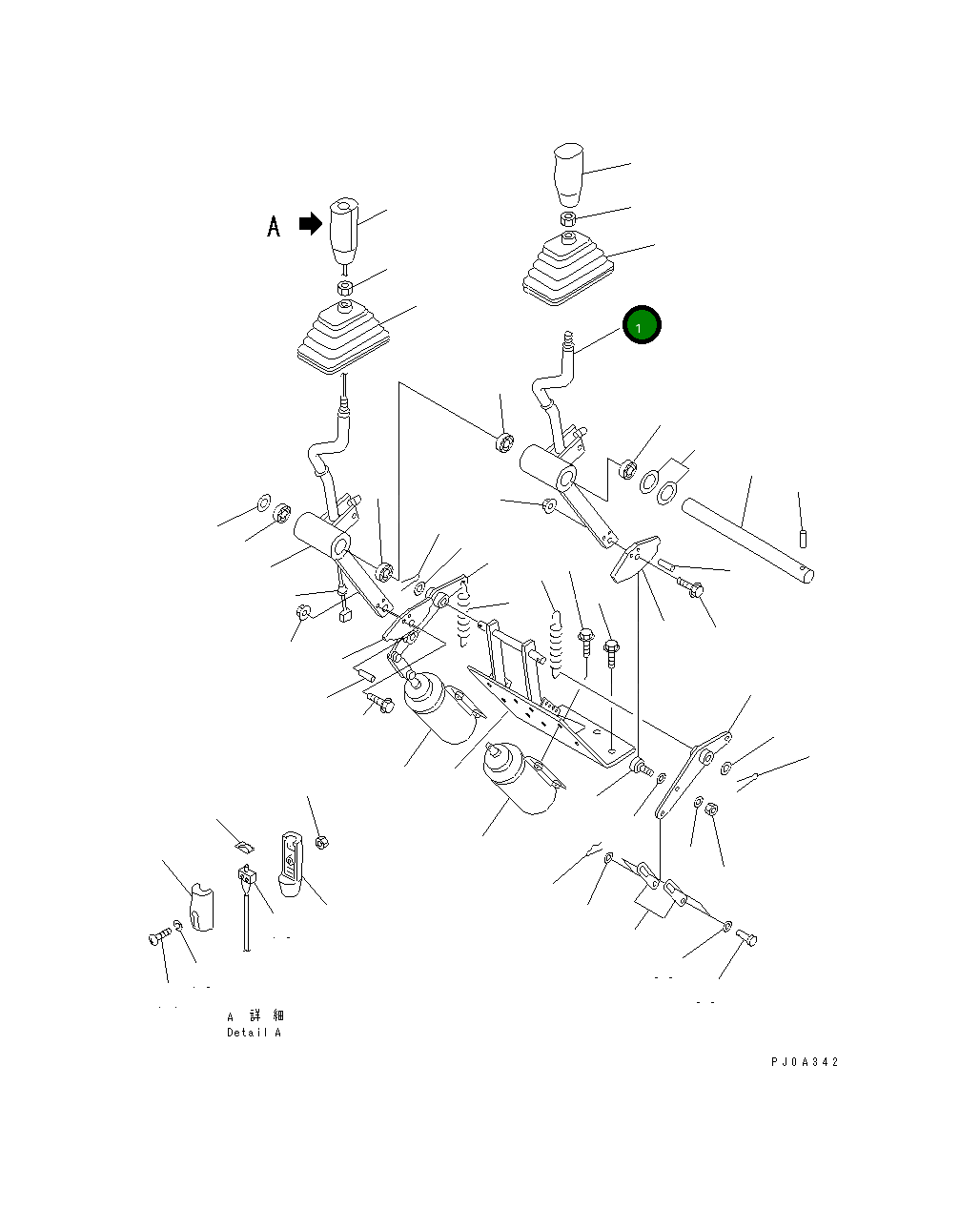 A

1

A 詳 細
Detail A

PJ0A342