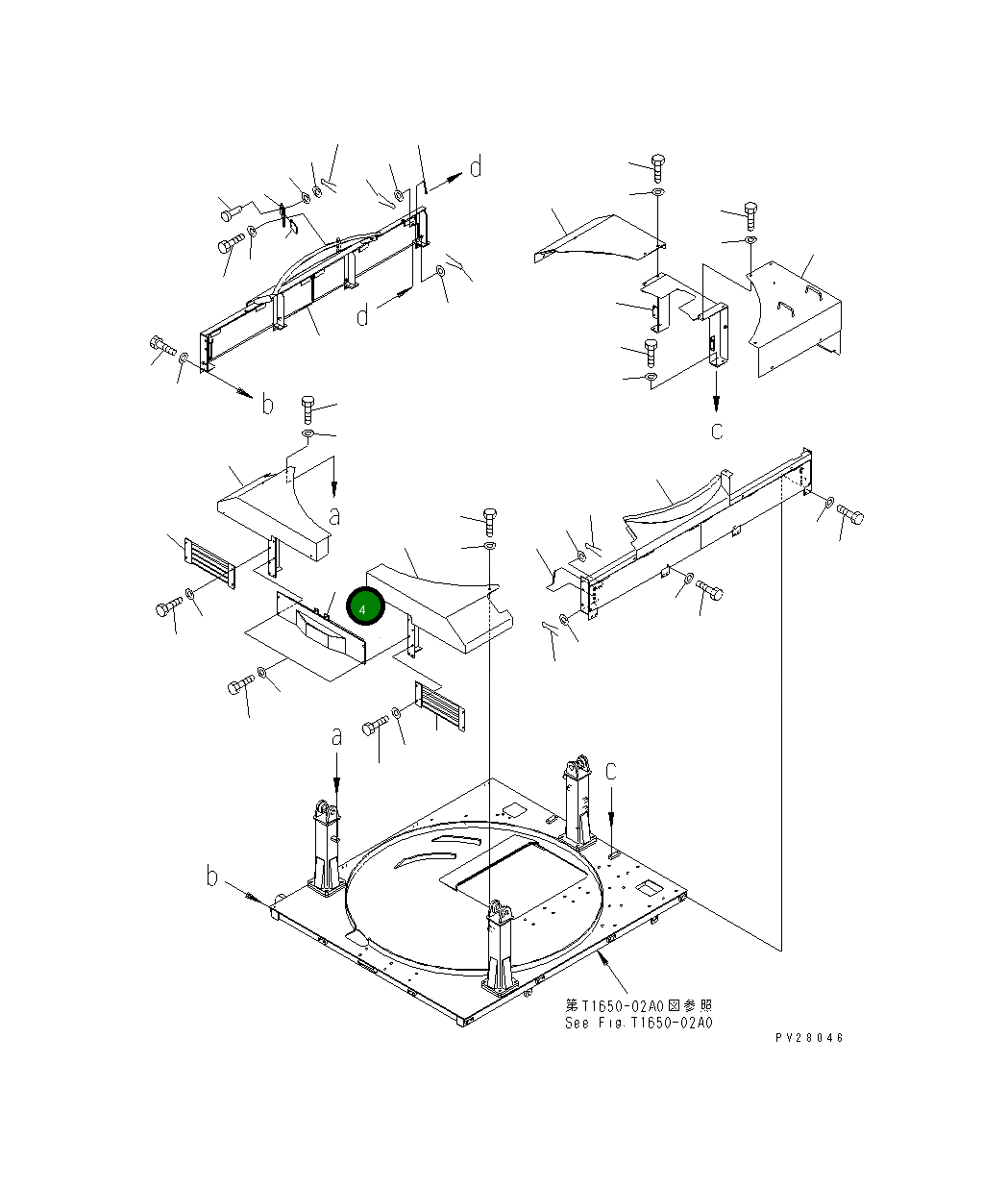 d
d
b
c
a
4
a
c
b
第T1650-02A0図参照
See Fig.T1650-02A0
PV28046