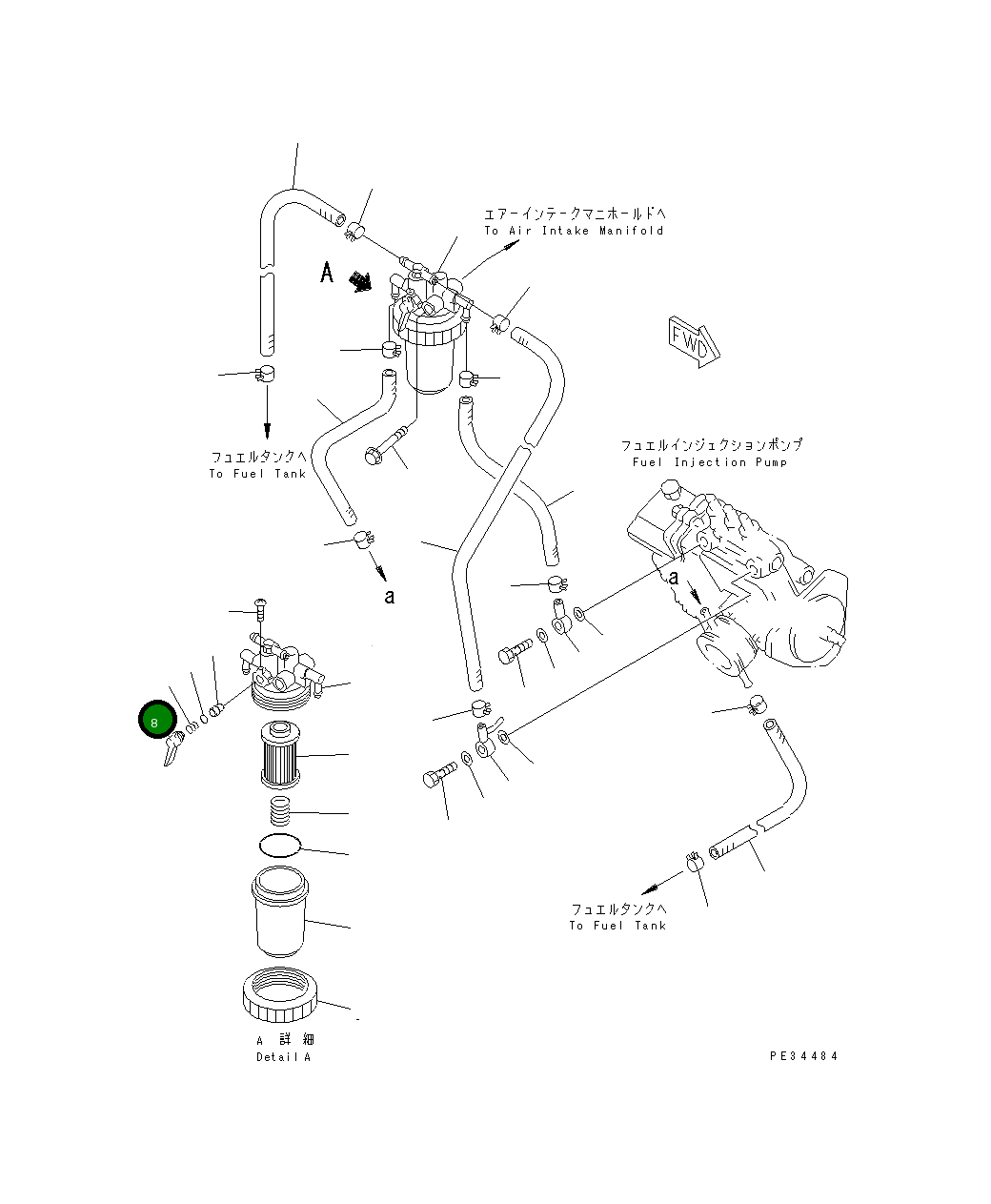 エアーインテークマニホールドへ
To Air Intake Manifold

A

FWD

フュエルタンクへ
To Fuel Tank

フュエルインジェクションポンプ
Fuel Injection Pump

a

a

8

フュエルタンクへ
To Fuel Tank

A 詳 細
Detail A

PE34484