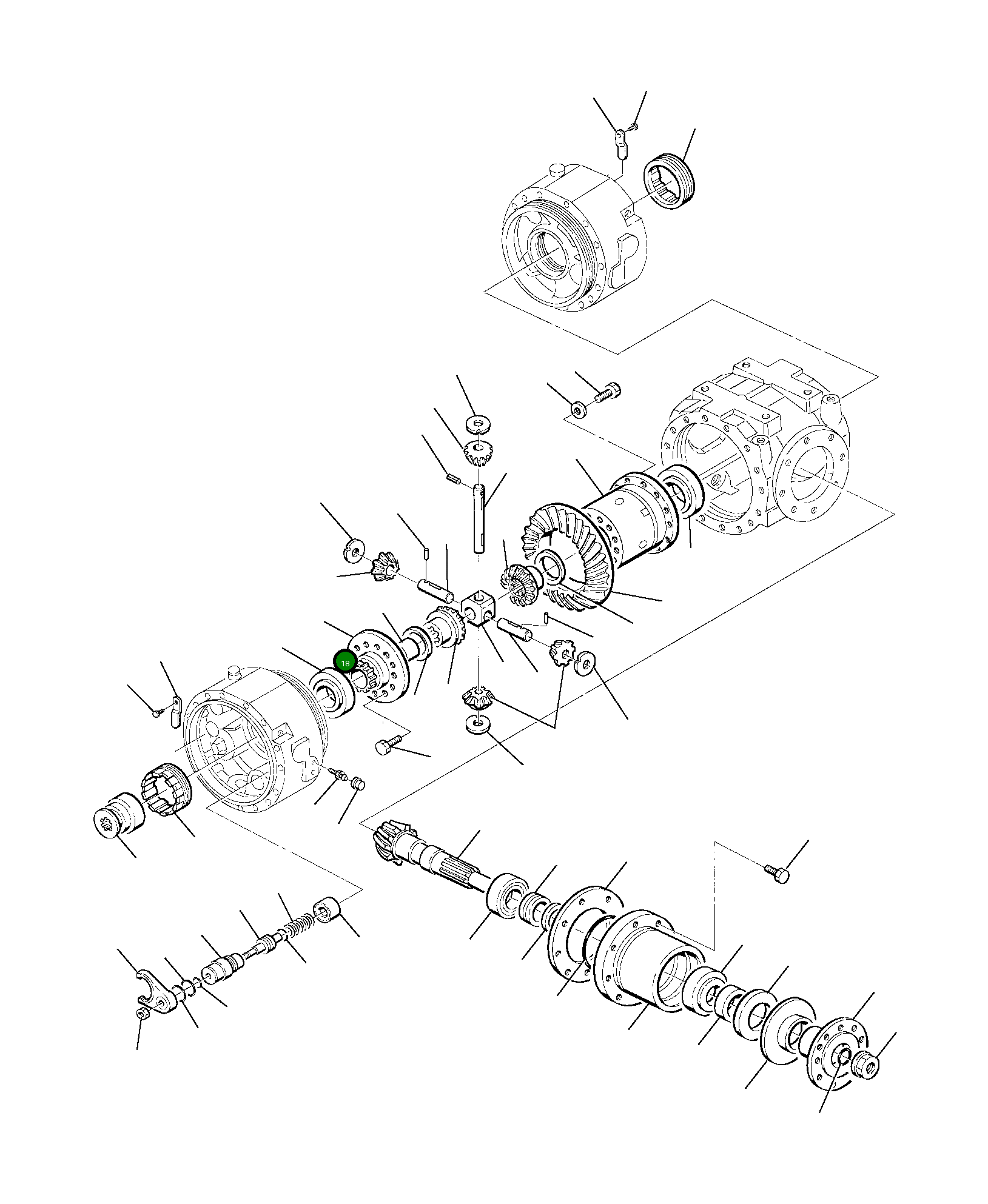 18