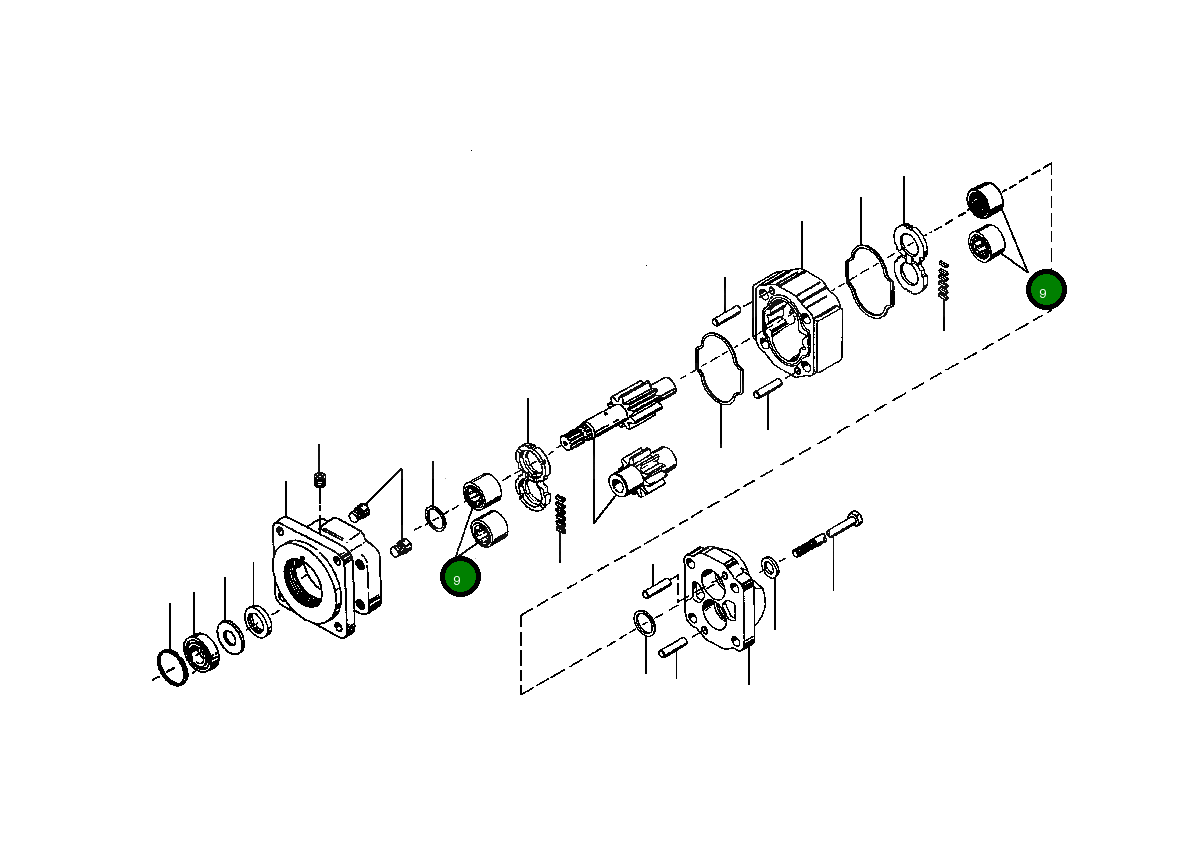 9

9