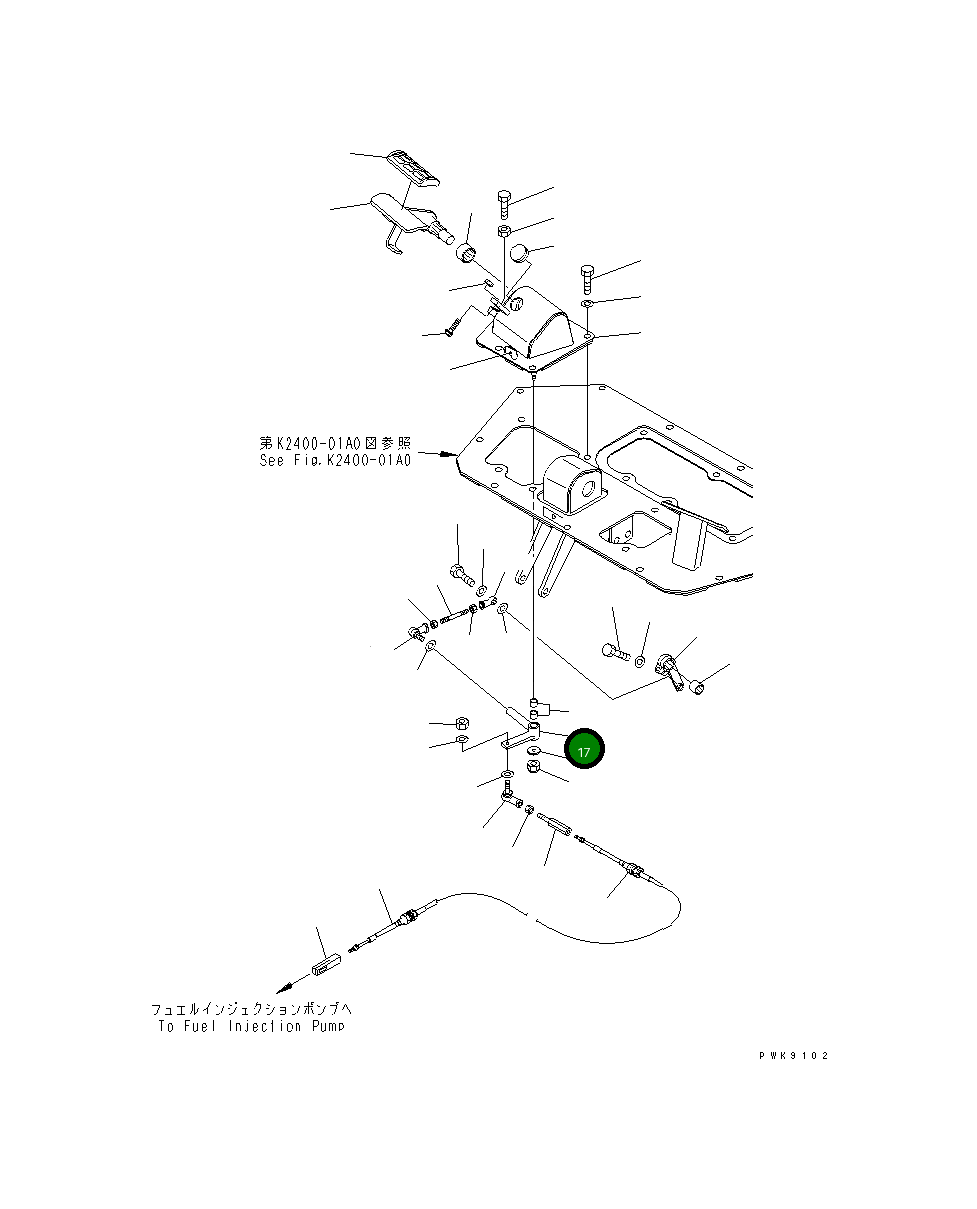 第K2400-01A0図参照
See Fig.K2400-01A0

17

フュエルインジェクションポンプへ
To Fuel Injection Pump

PWK9102