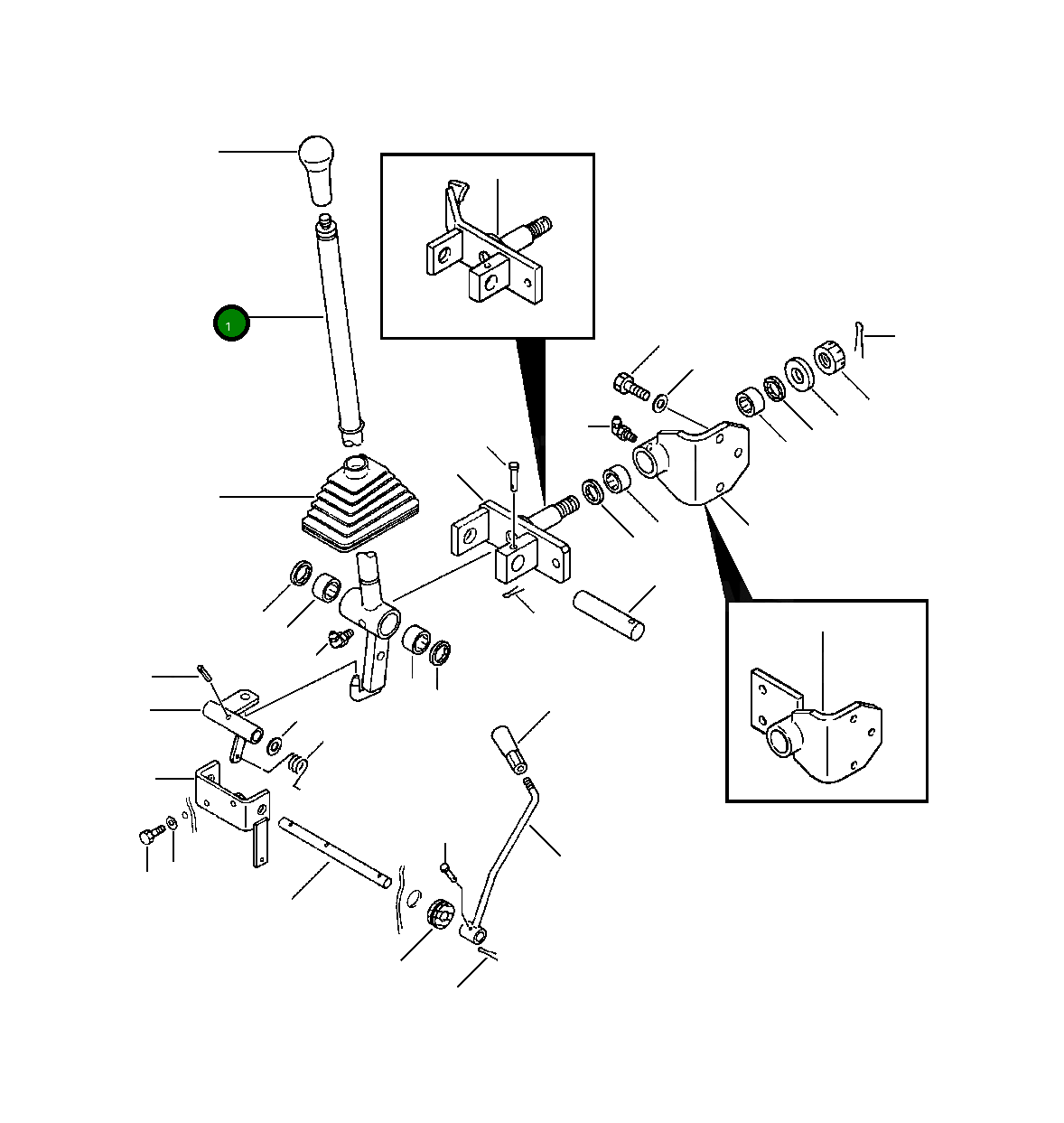 1