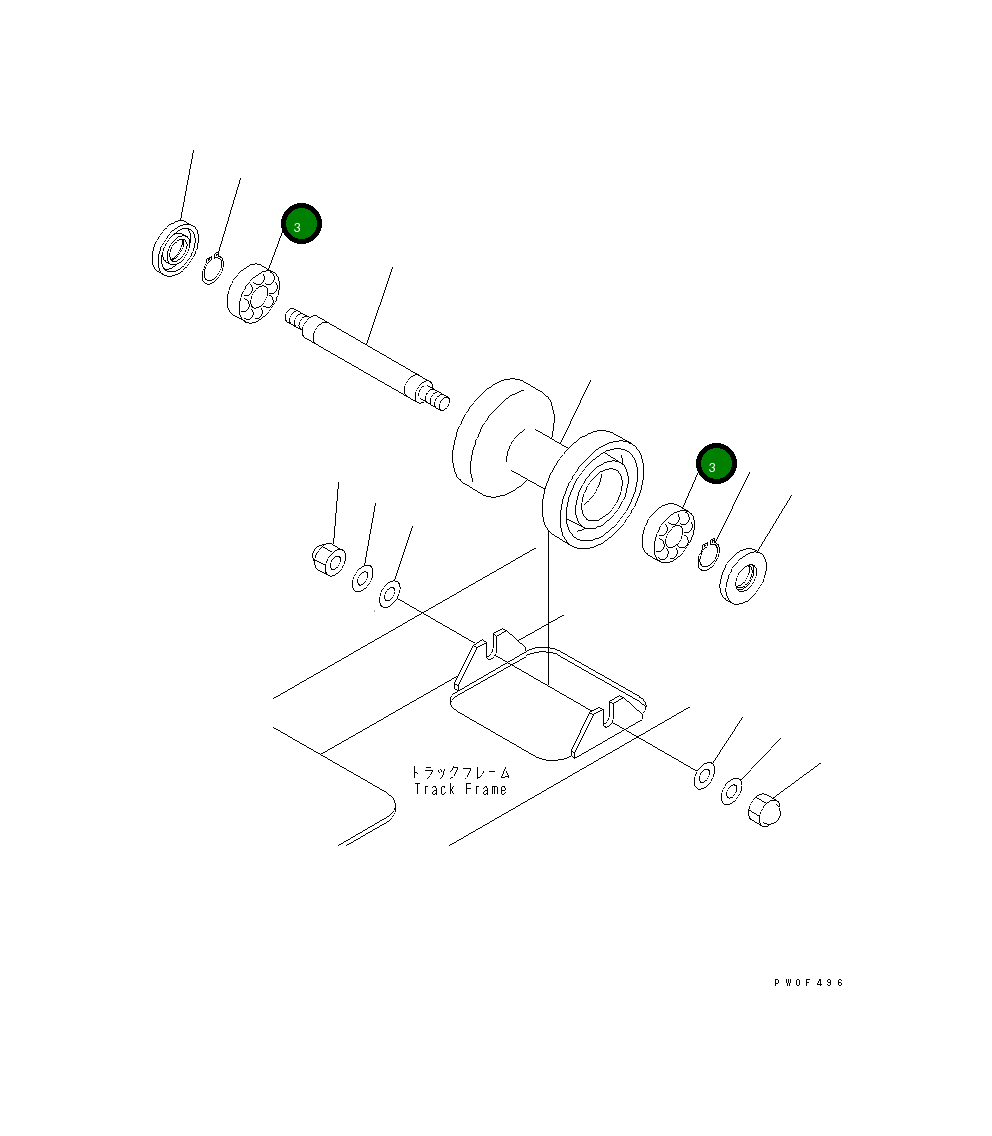 3

3

トラックフレーム
Track Frame

PW0F496