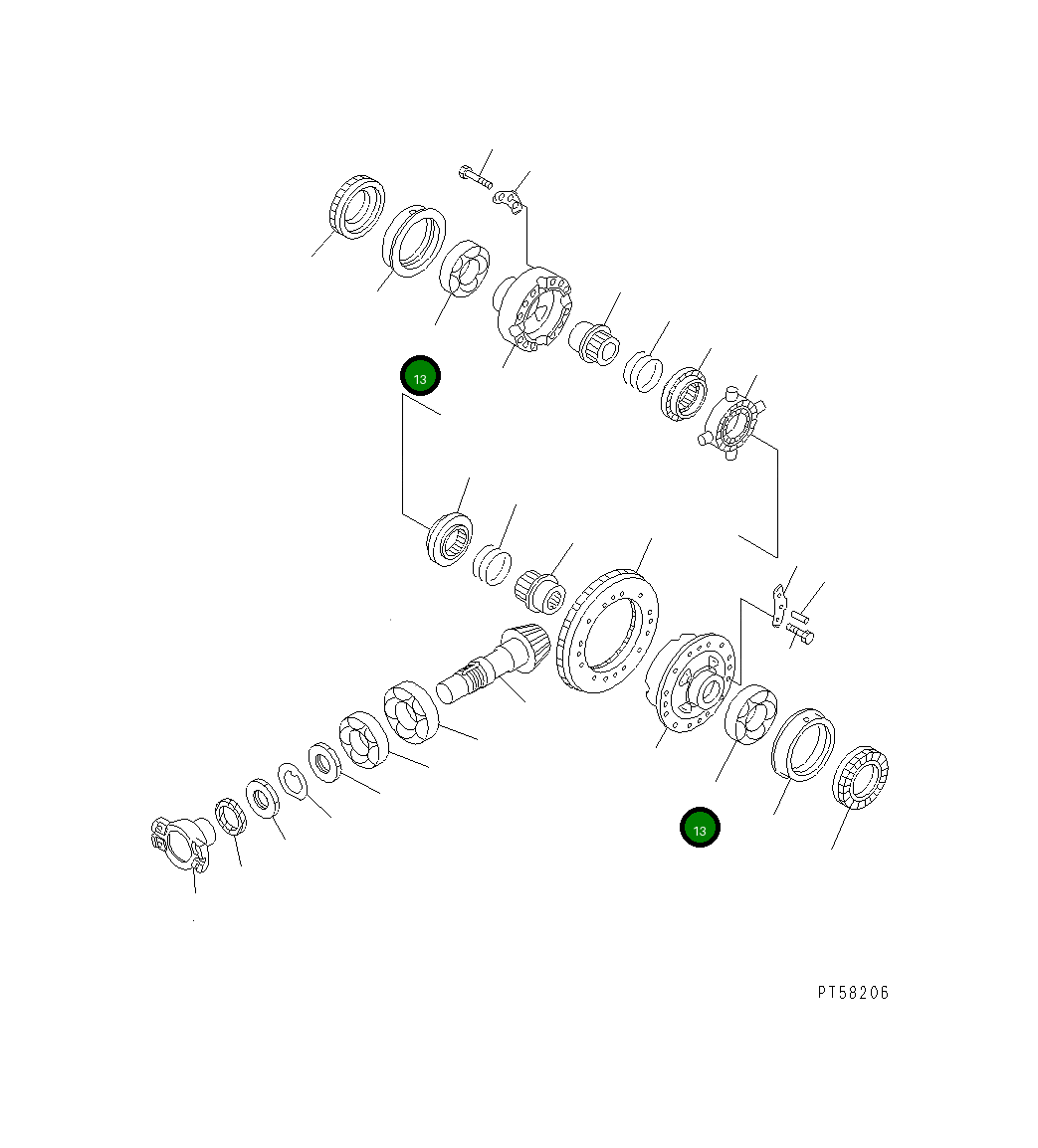 13

13

PT58206