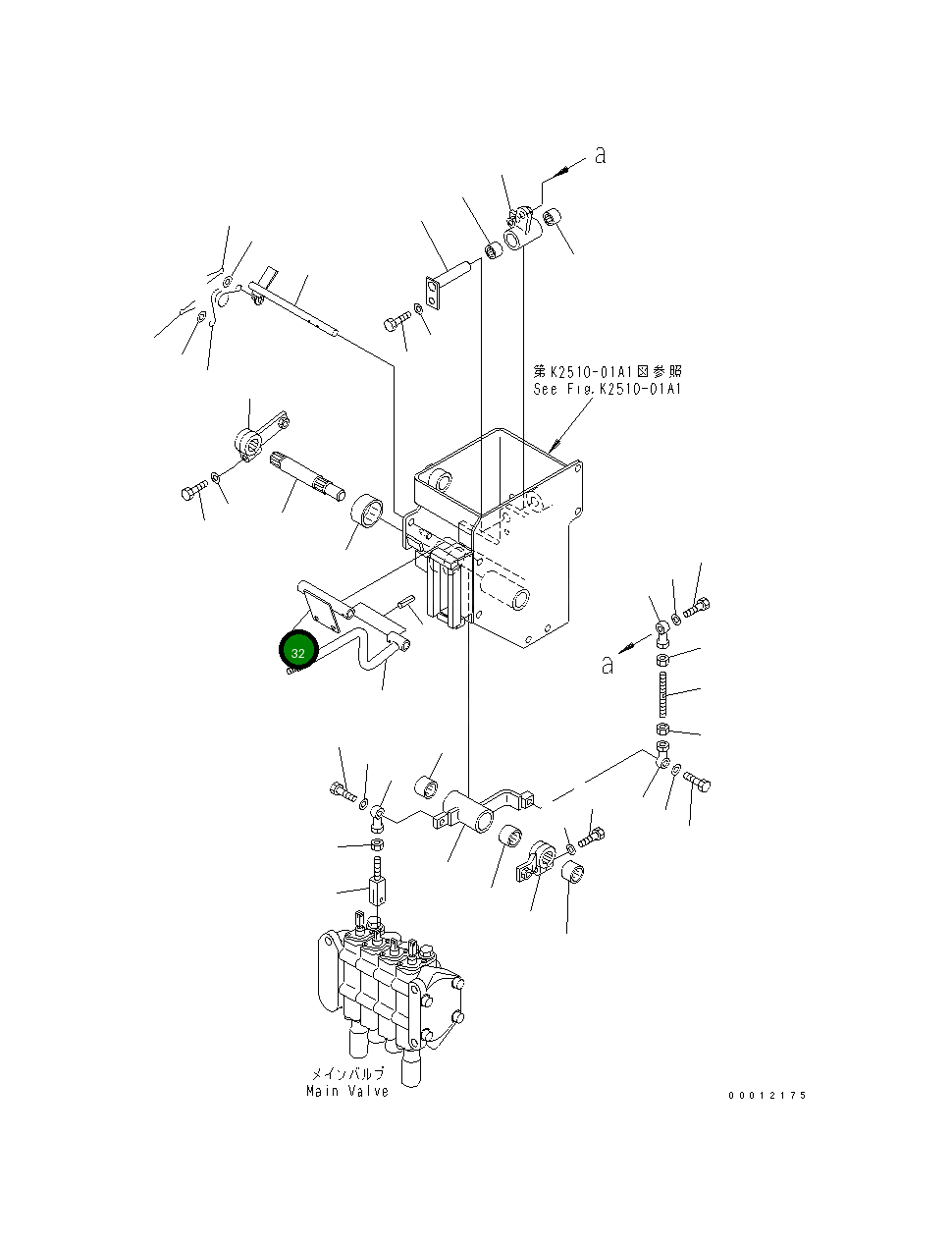 a

第K2510-01A1図参照
See Fig.K2510-01A1

32

a

メインバルブ
Main Valve

00012175