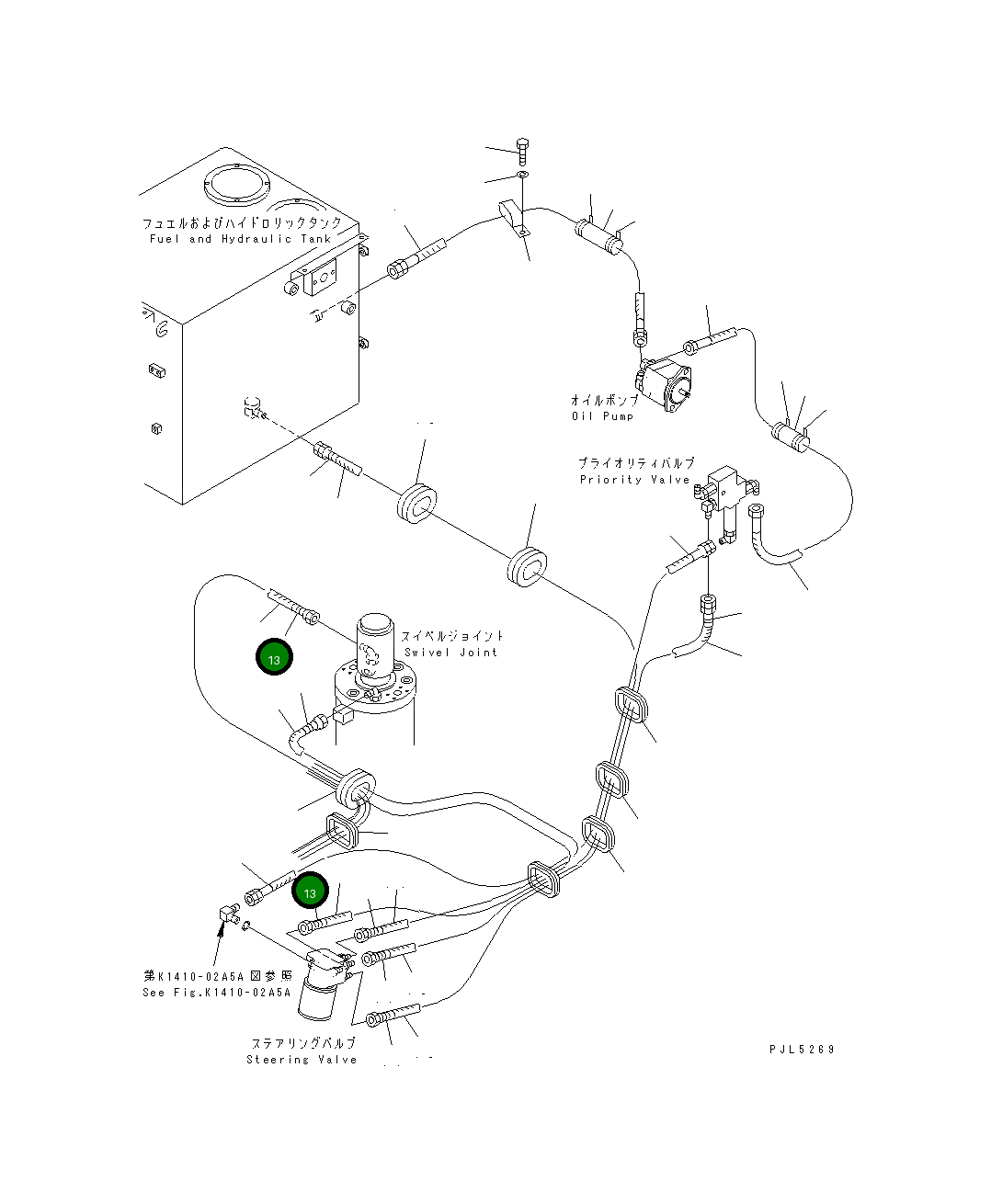 フュエルおよびハイドロリックタンク
Fuel and Hydraulic Tank

オイルポンプ
Oil Pump

プライオリティバルブ
Priority Valve

スイベルジョイント
Swivel Joint

13

13

第K1410-02A5A図参照
See Fig.K1410-02A5A

ステアリングバルブ
Steering Valve

PJL5269