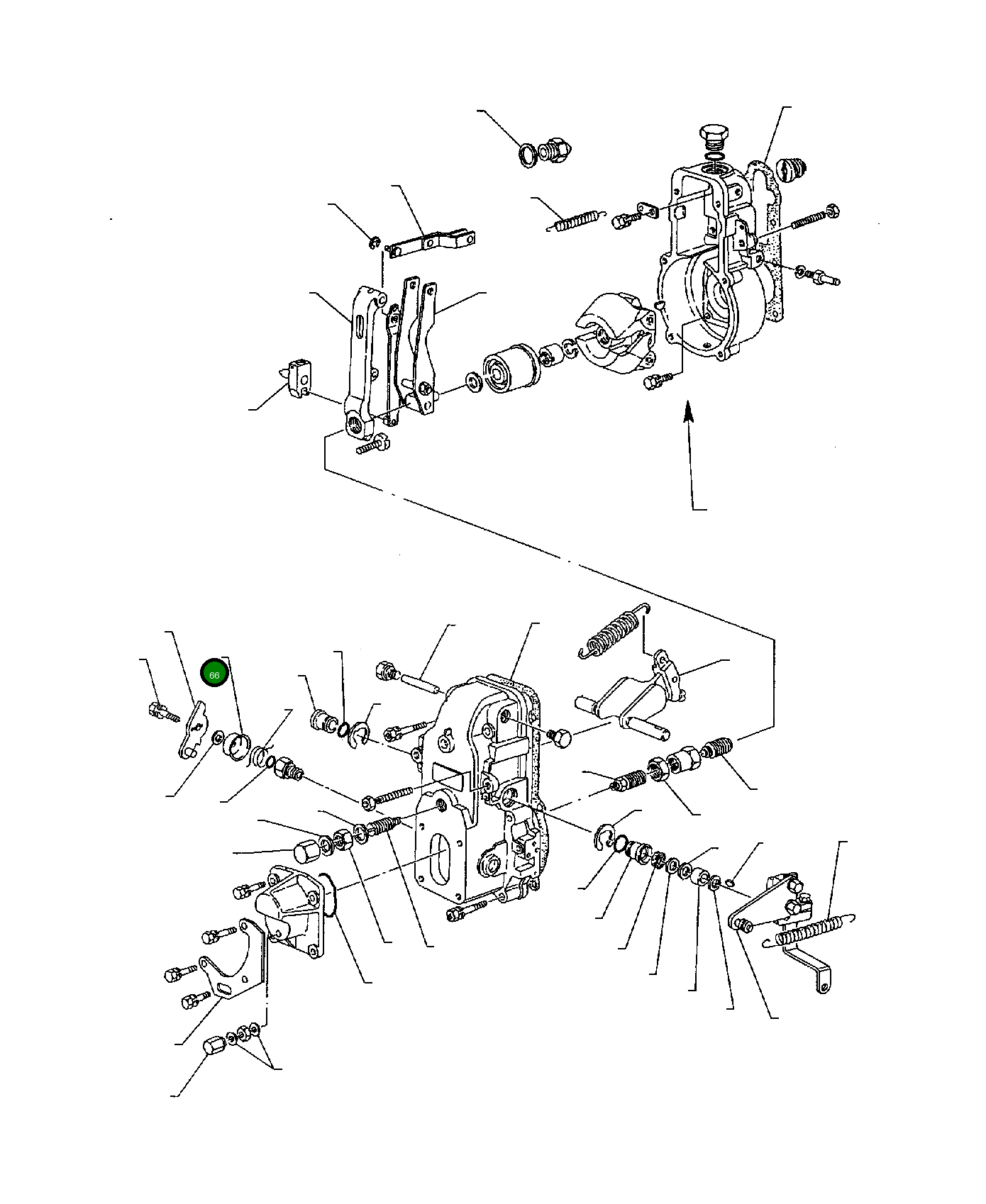 66