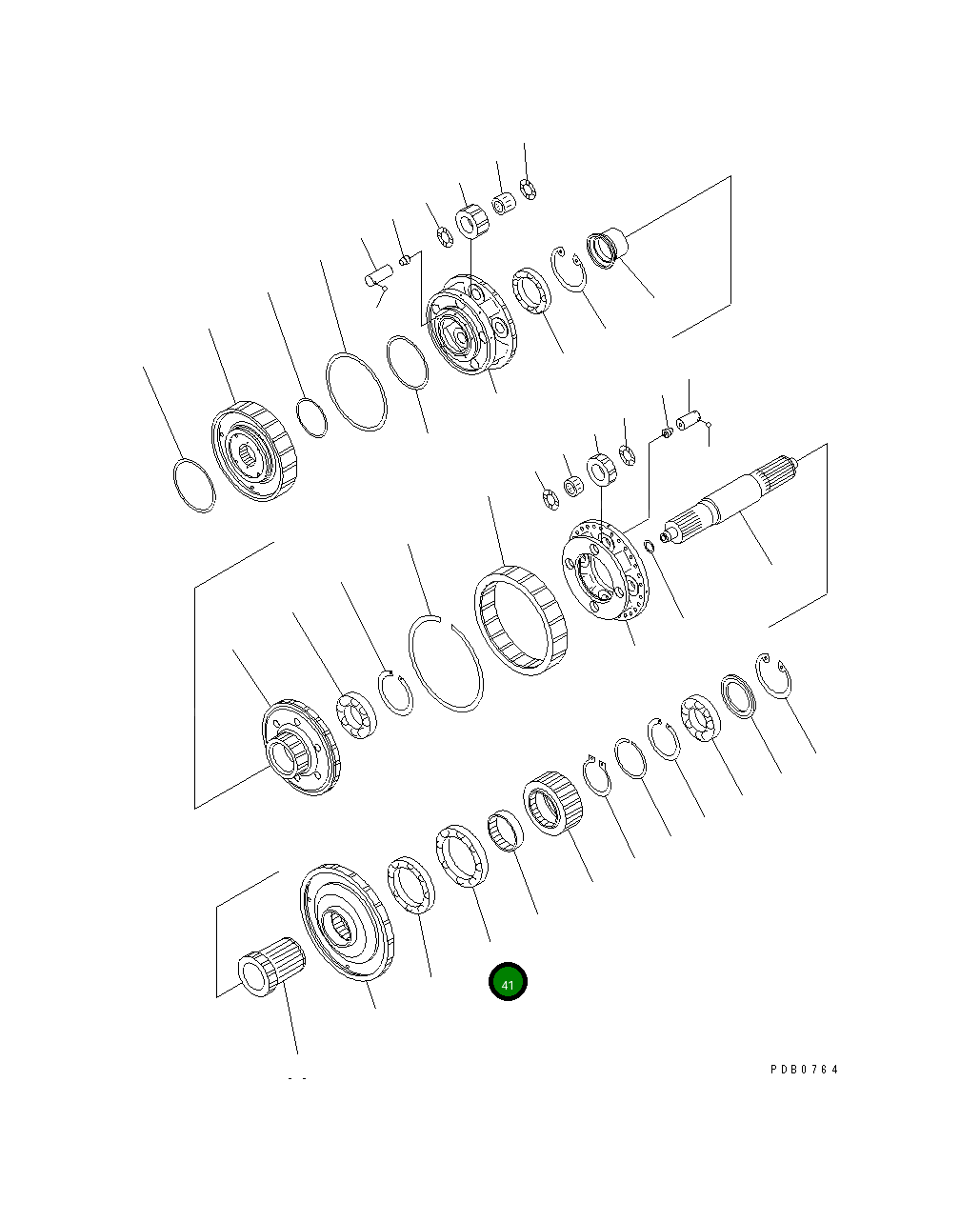 41

PDB0764