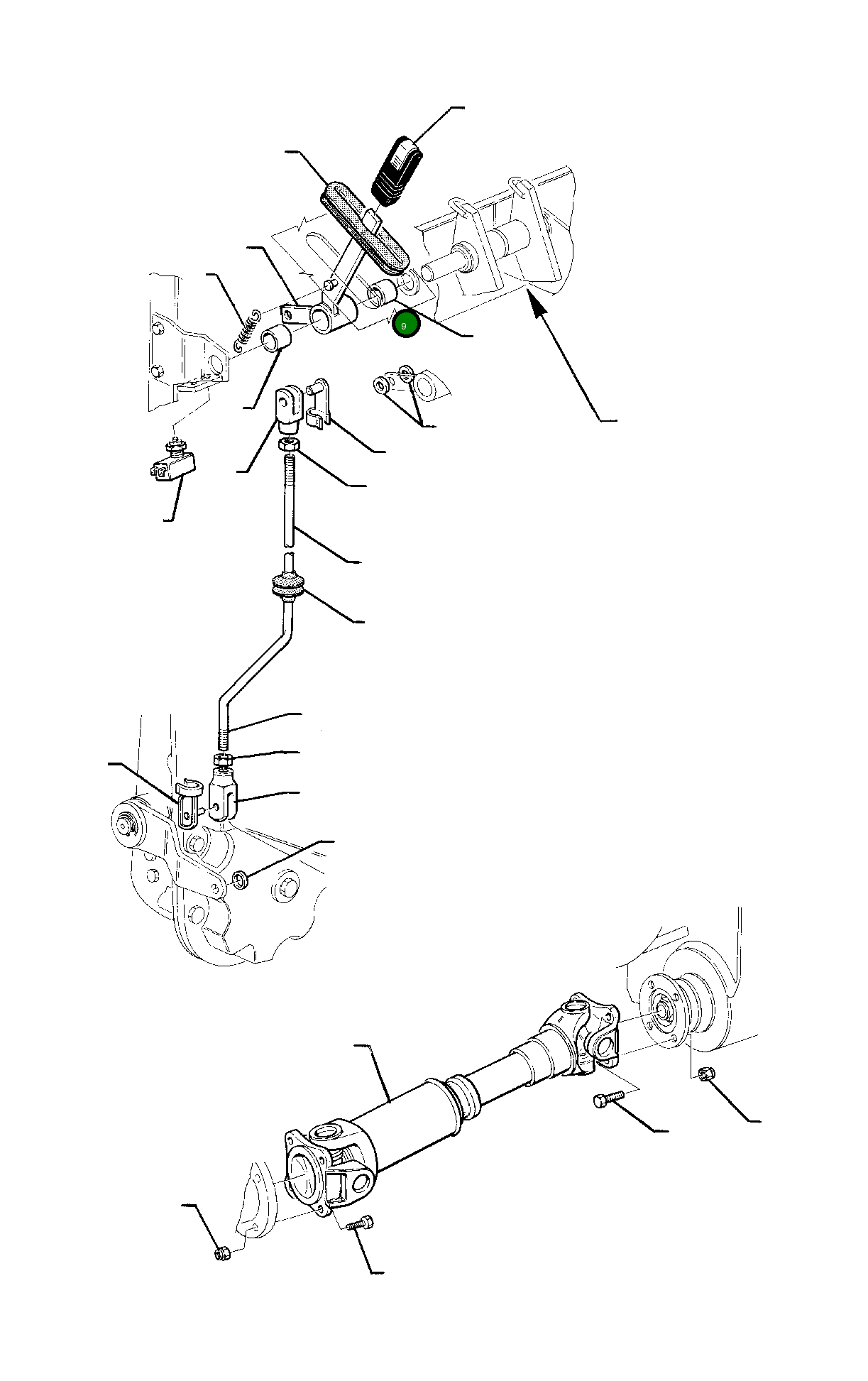 9