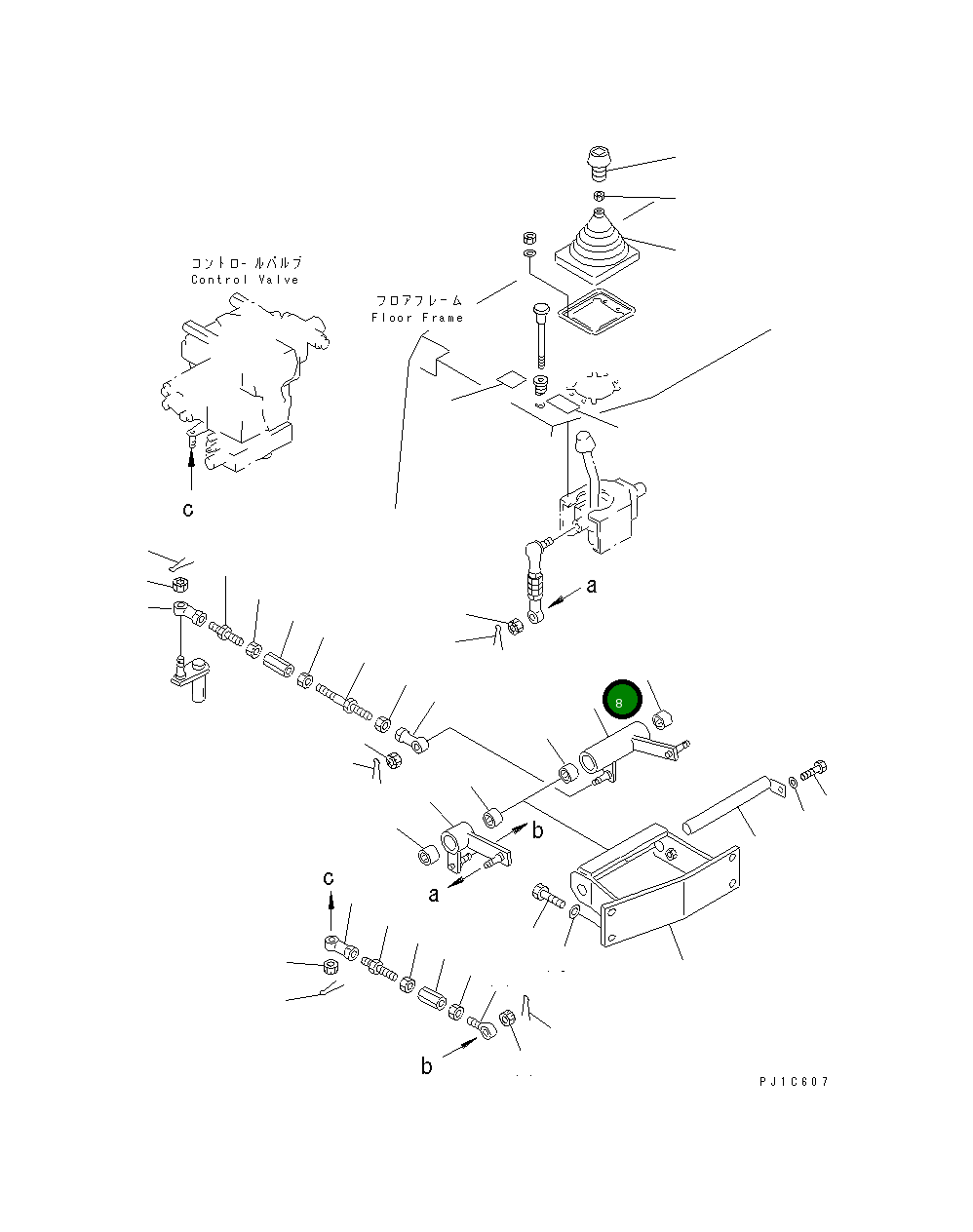 コントロールバルブ
Control Valve

フロアフレーム
Floor Frame

c

a

8

b

a

c

b

PJ1C607