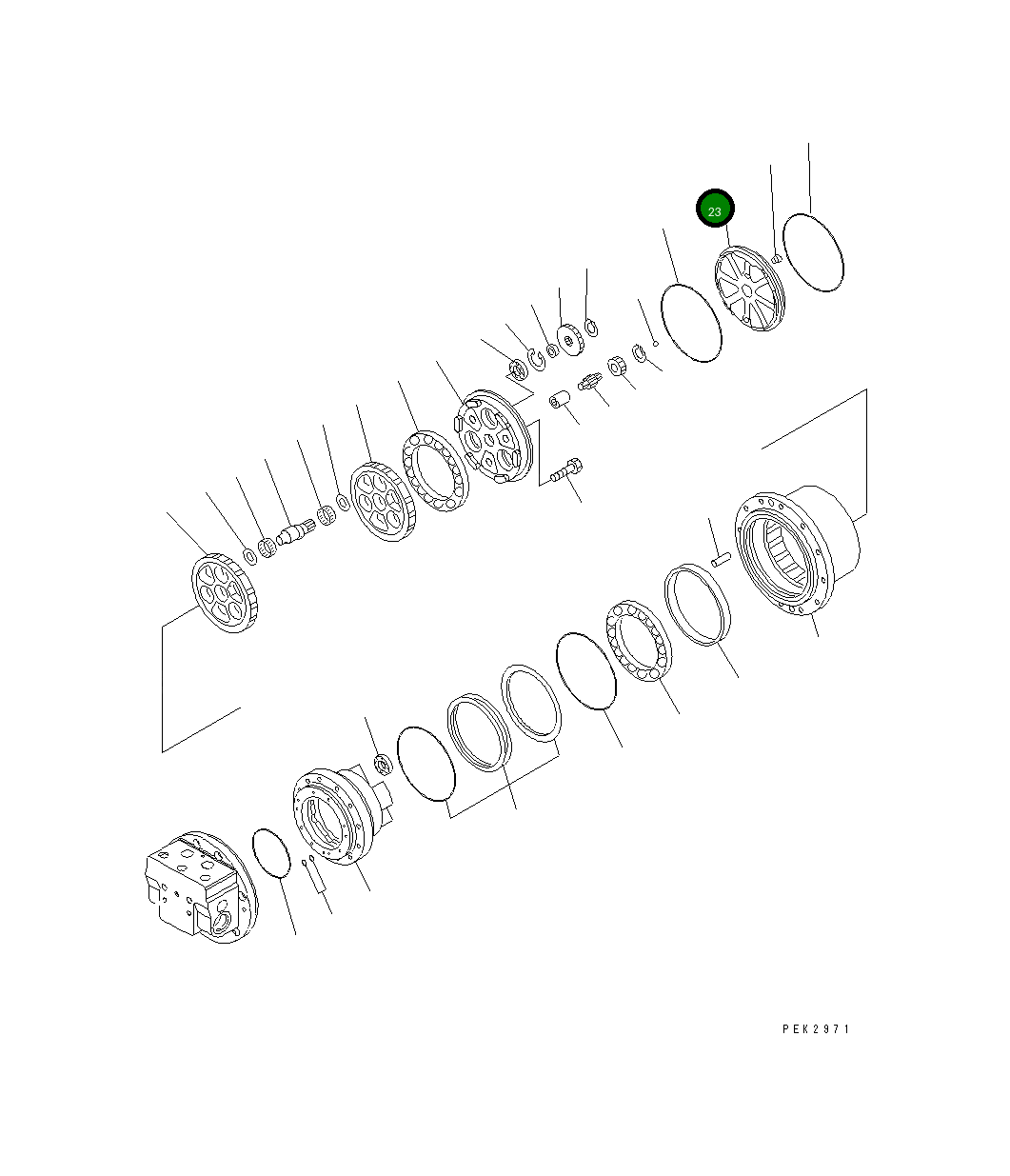 23

PEK2971