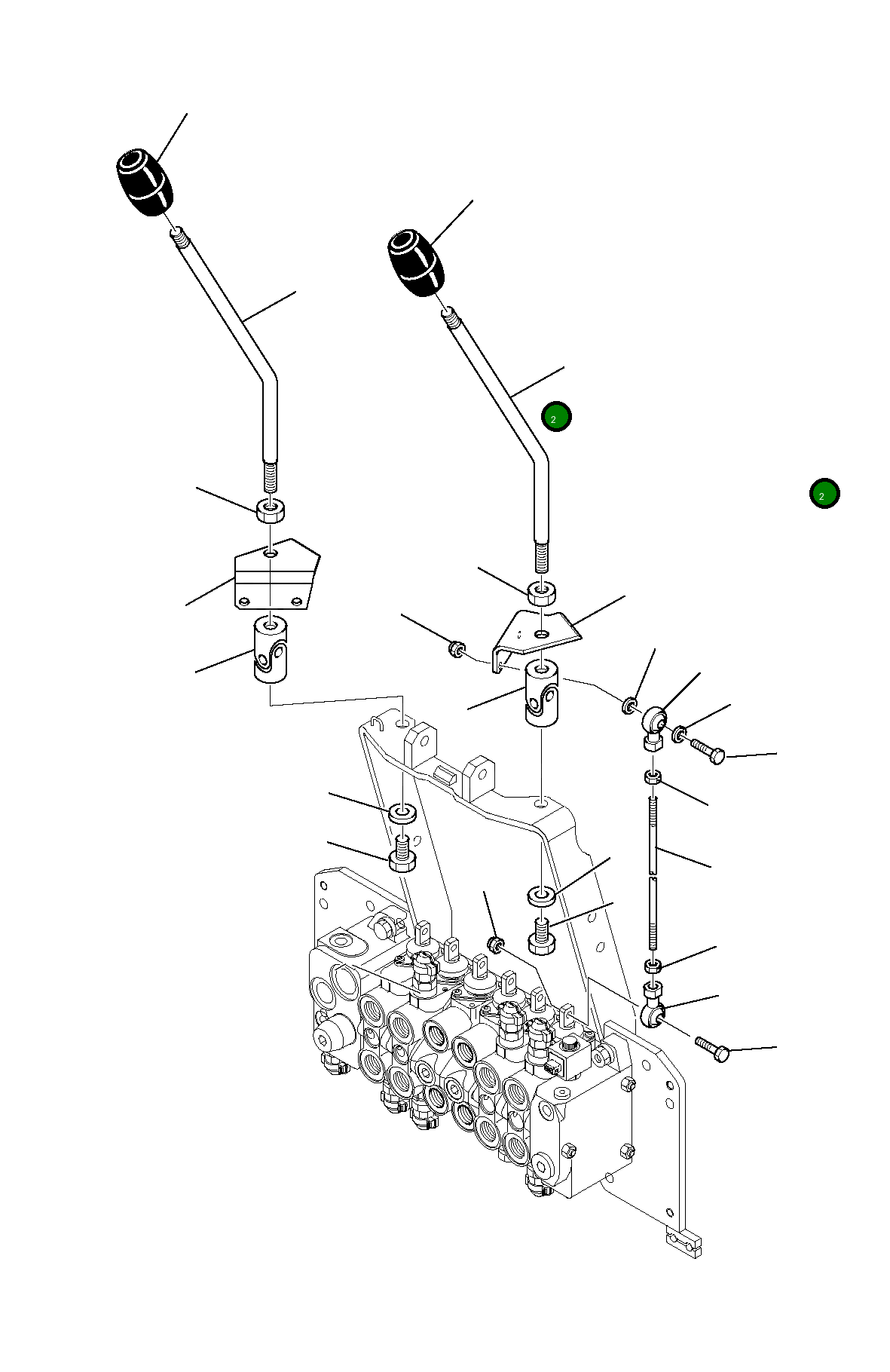 2

2