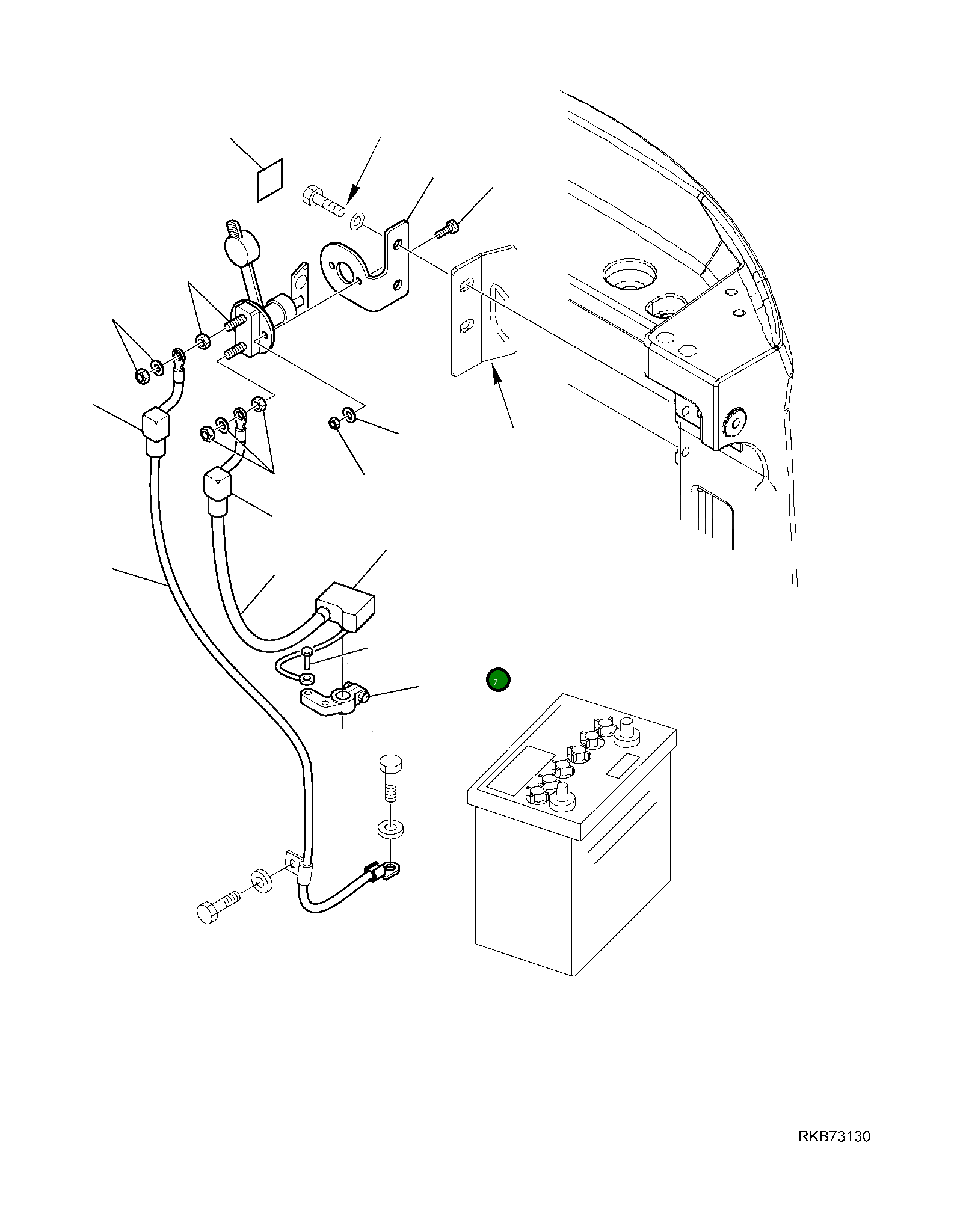 7

RKB73130