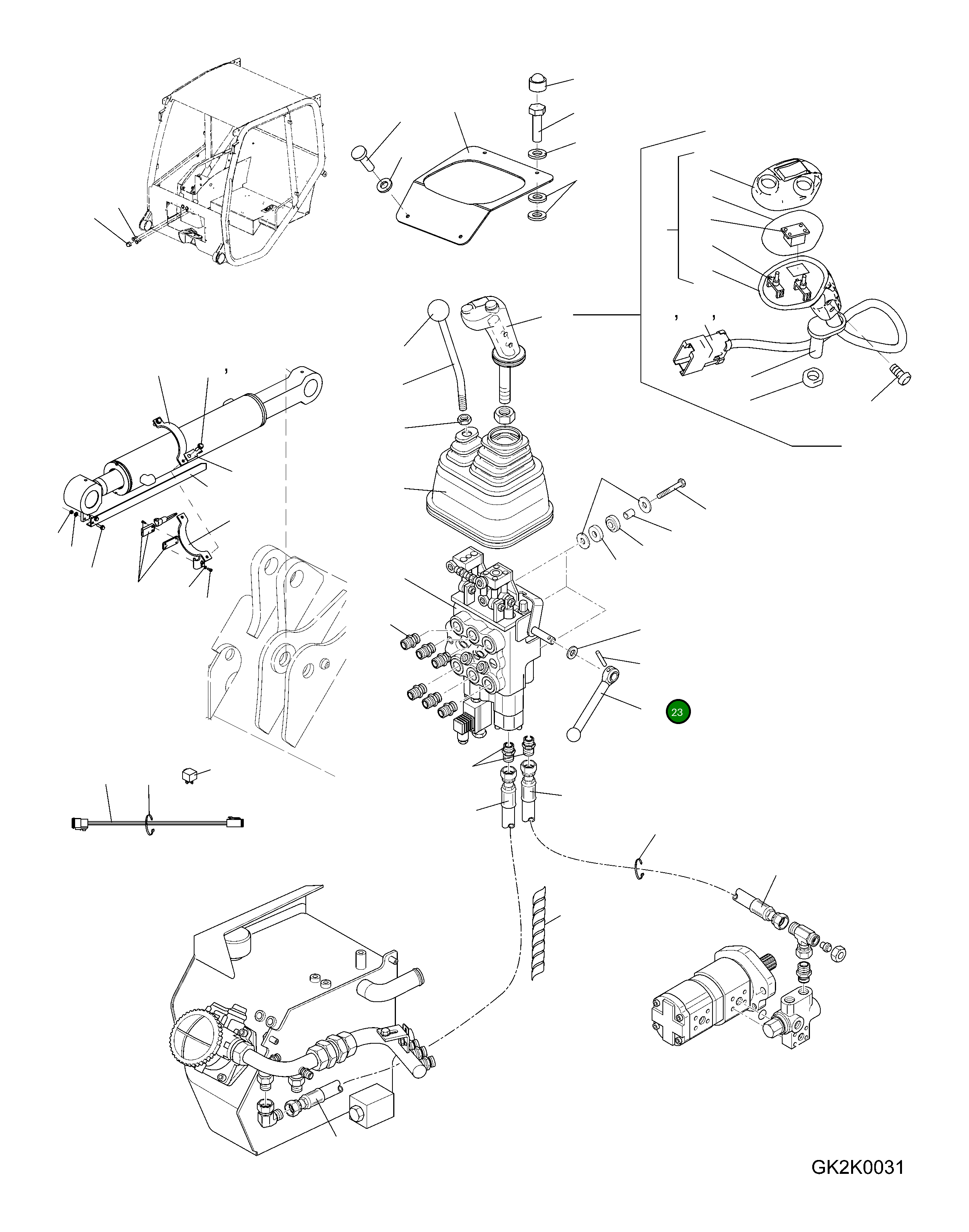 23

GK2K0031