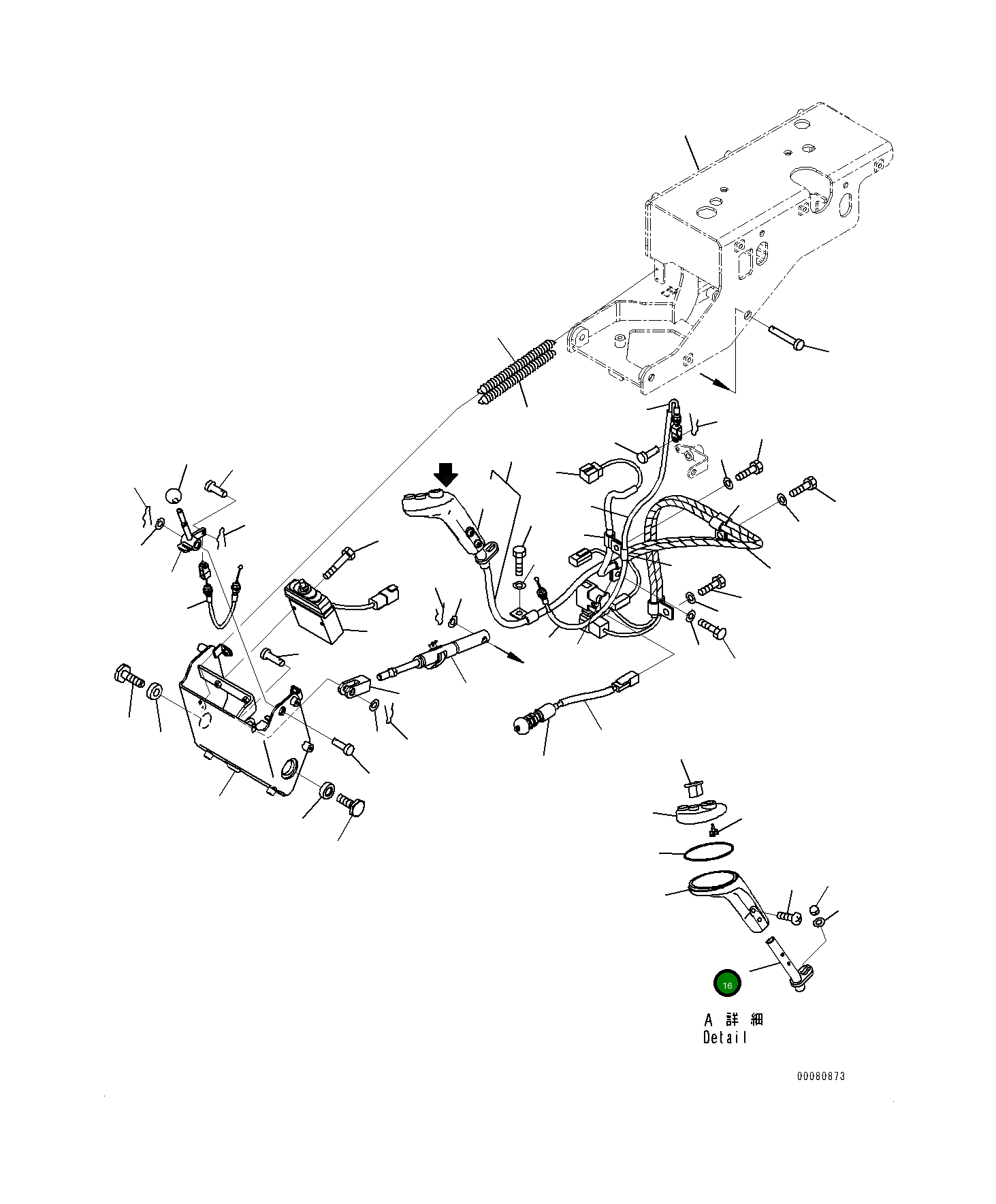 16

A 詳 細
Detail

00080873