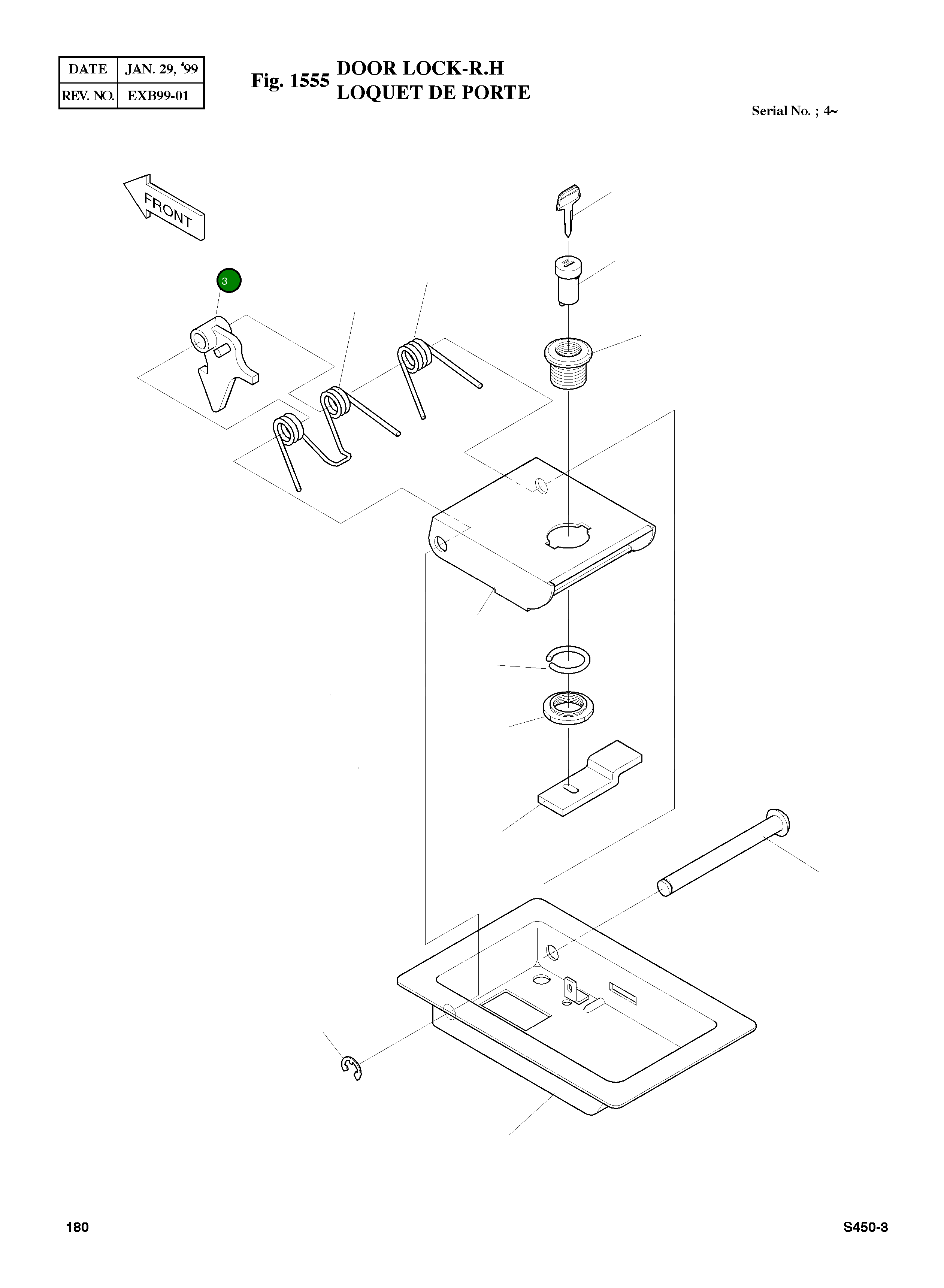 | DATE | JAN. 29, '99 |
|---|---|
| REV. NO. | EXB99-01 |

Fig. 1555 DOOR LOCK-R.H
LOQUET DE PORTE

Serial No. ; 4~

FRONT

3

180

S450-3