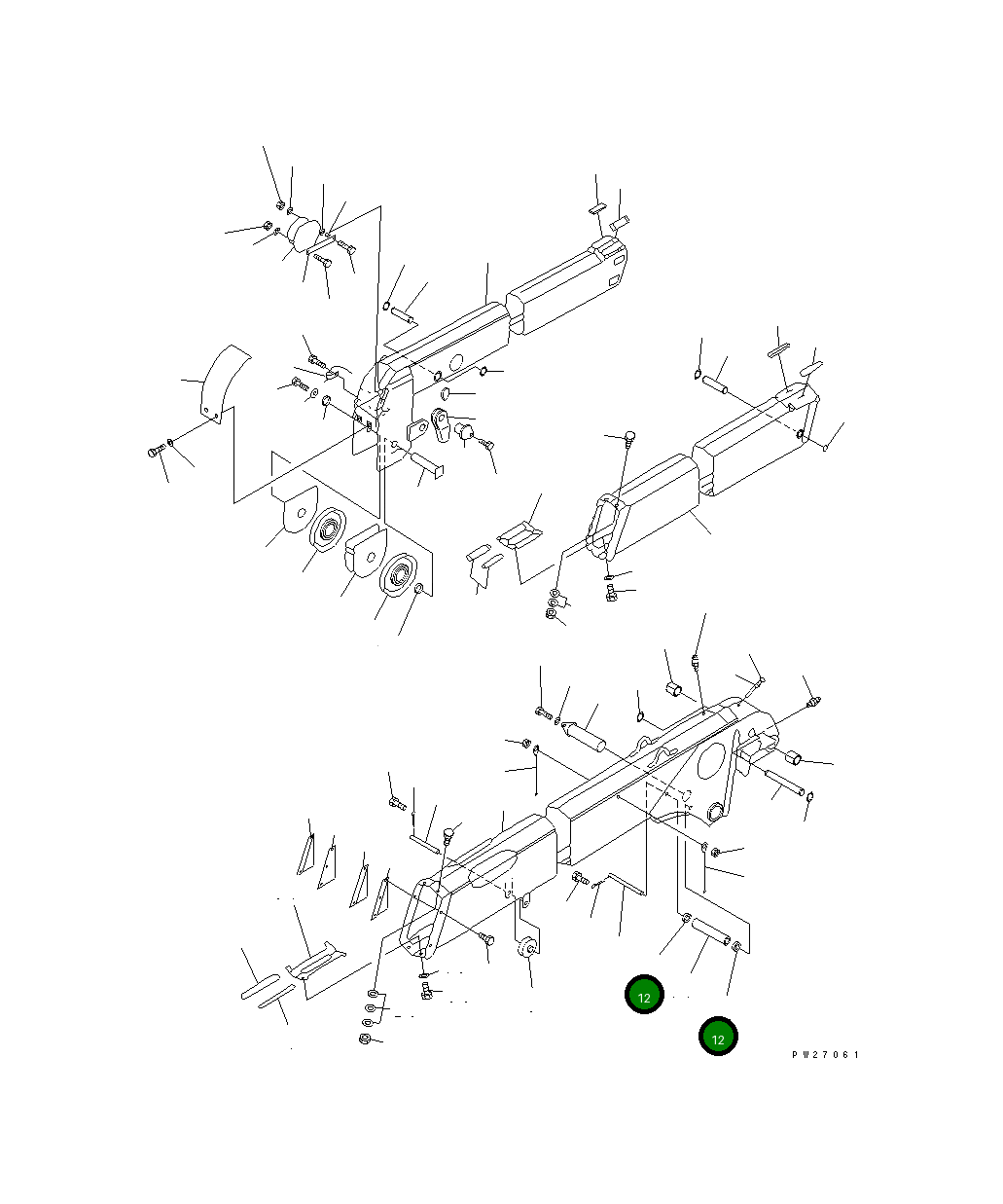 12

12

PW27061