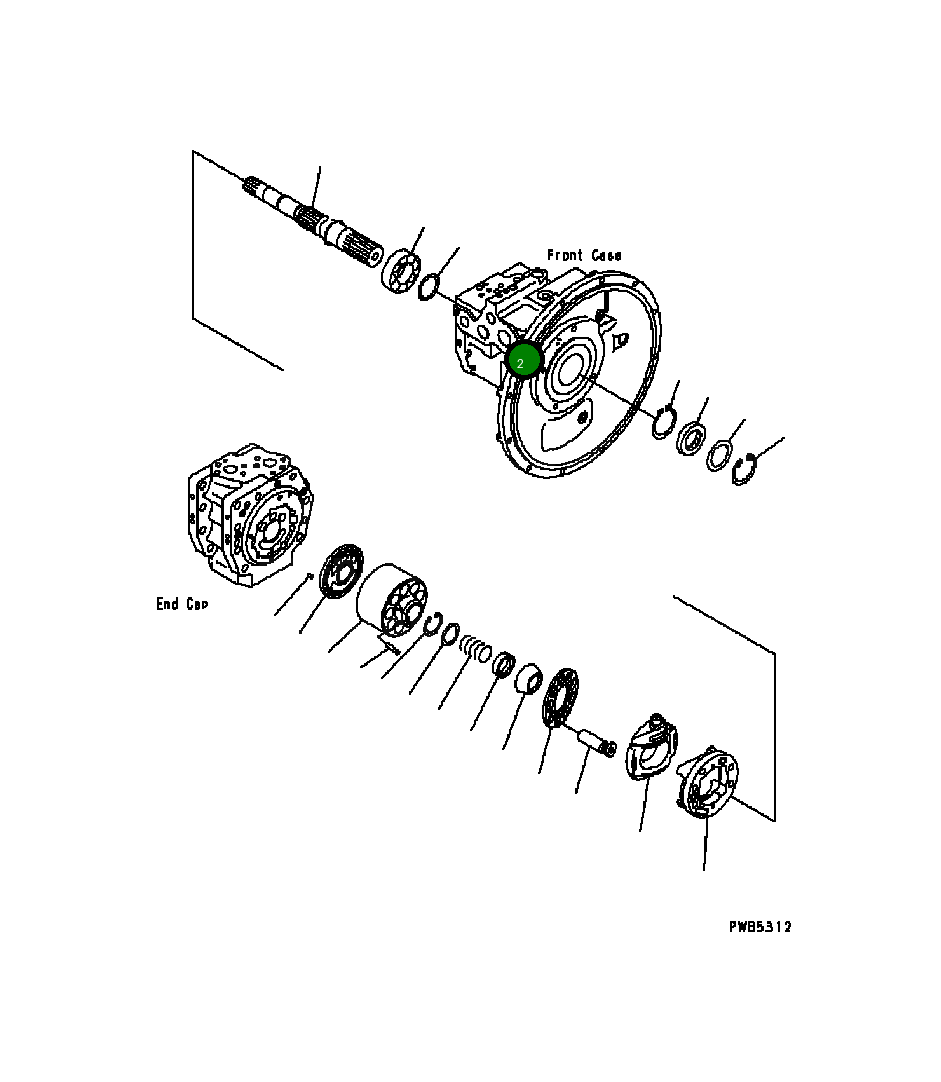 Front Case
2
End Cap
PWB5312