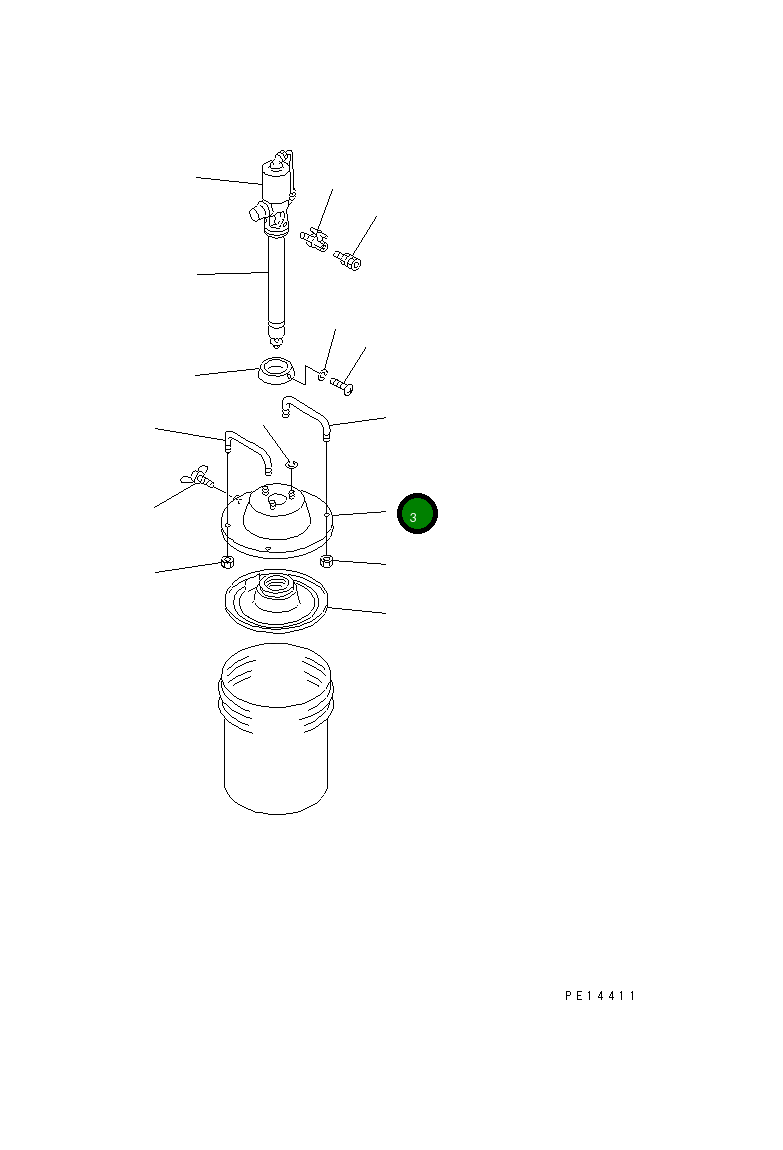 3

PE14411