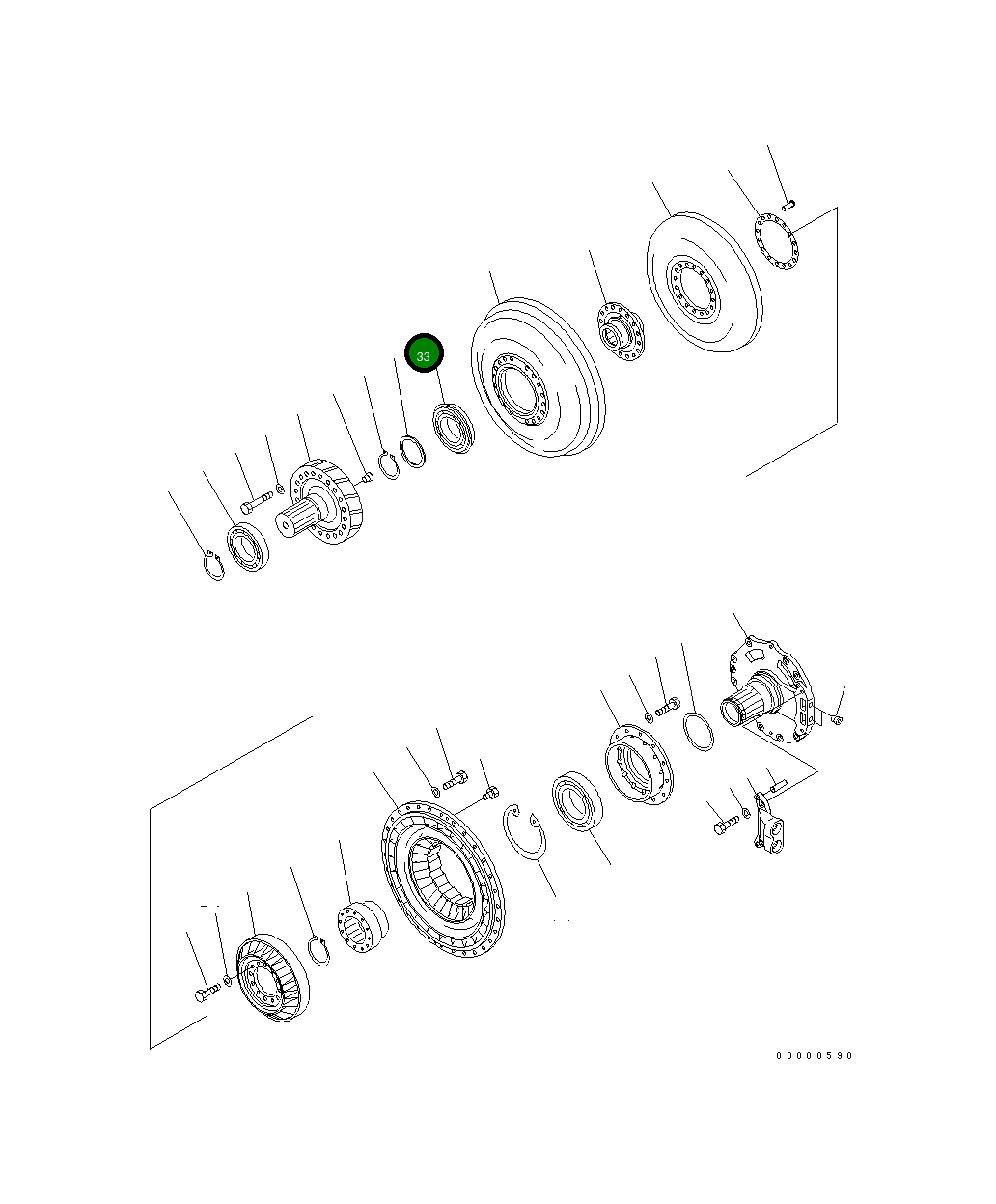 33

00000590