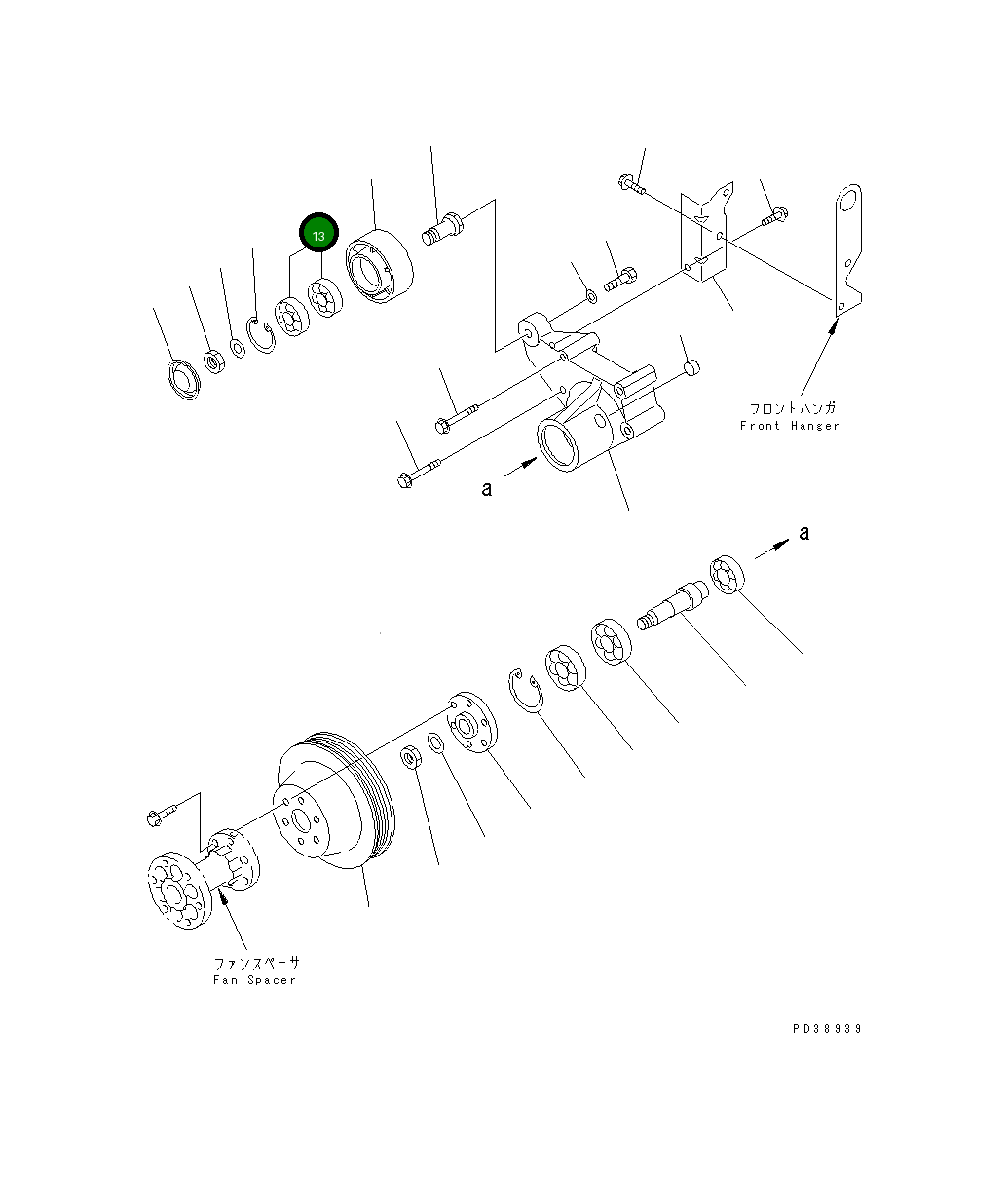 13

フロントハンガ
Front Hanger

a

a

ファンスペーサ
Fan Spacer

PD38939